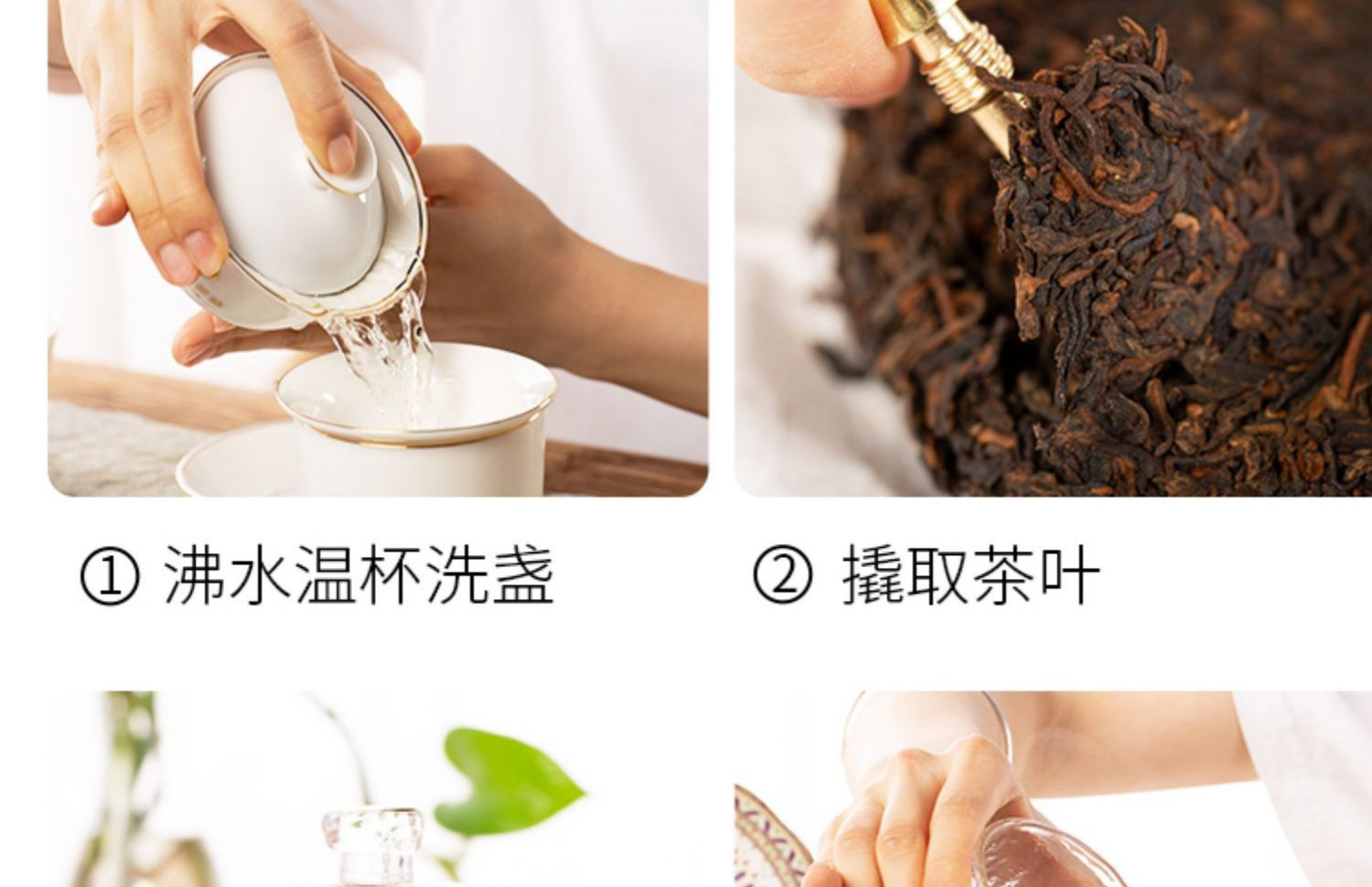 ① 沸水温杯洗盏

② 撬取茶叶