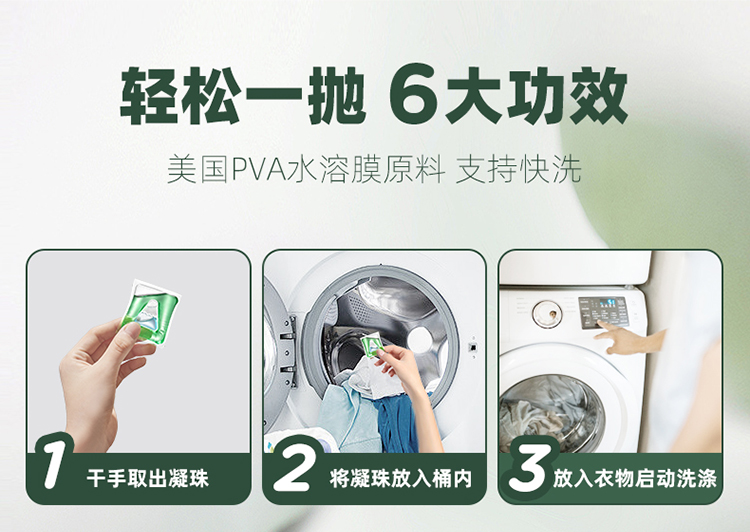 轻松一抛 6大功效

美国PVA水溶膜原料 支持快洗

1 干手取出凝珠

2 将凝珠放入桶内

3 放入衣物启动洗涤