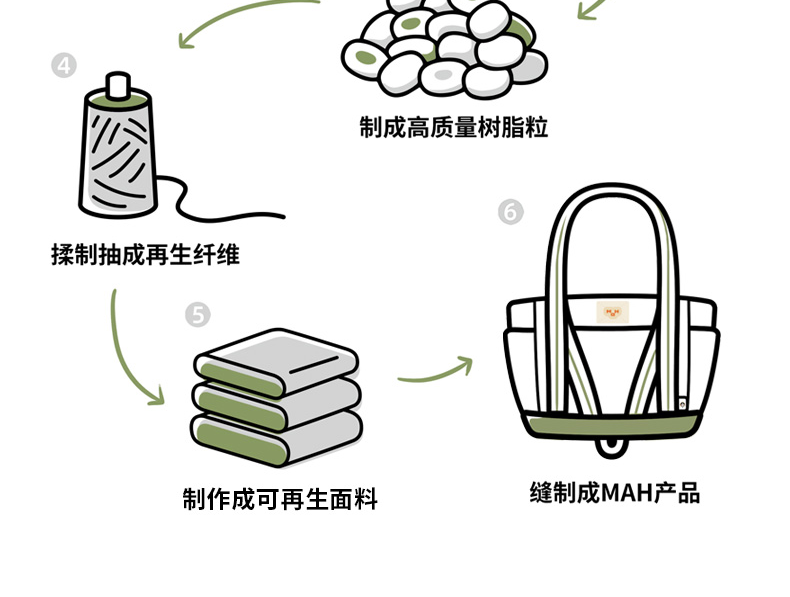 制成高质量树脂粒

4

揉制抽成再生纤维

5

制作成可再生面料

6

缝制成MAH产品