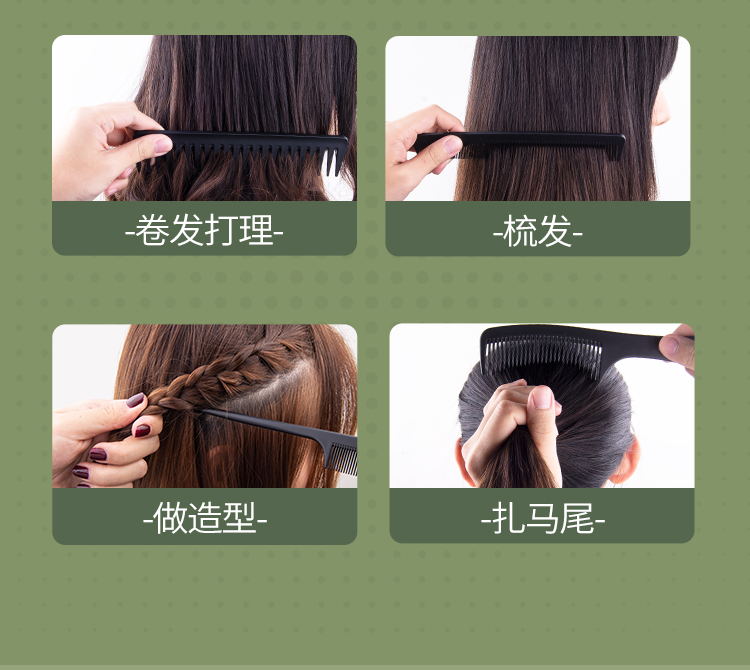 -卷发打理-

-梳发-

-做造型-

-扎马尾-