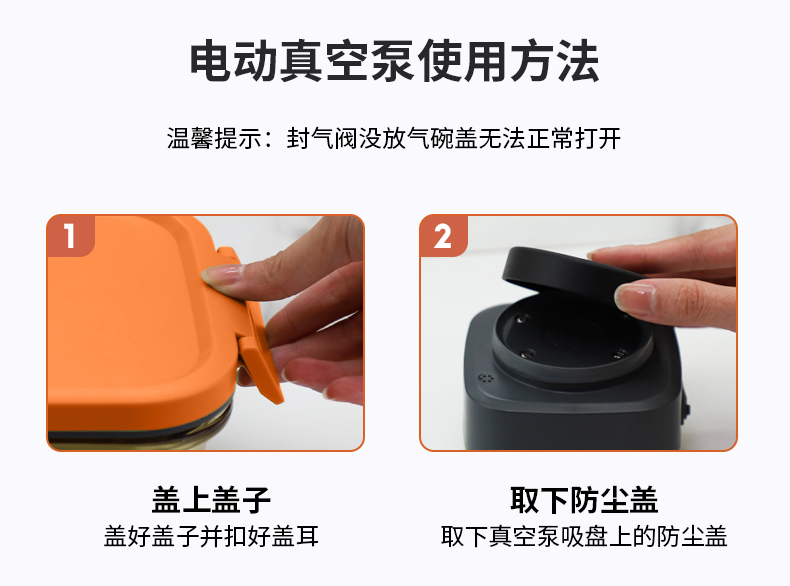 电动真空泵使用方法

温馨提示：封气阀没放气碗盖无法正常打开

1

盖上盖子
盖好盖子并扣好盖耳

2

取下防尘盖
取下真空泵吸盘上的防尘盖