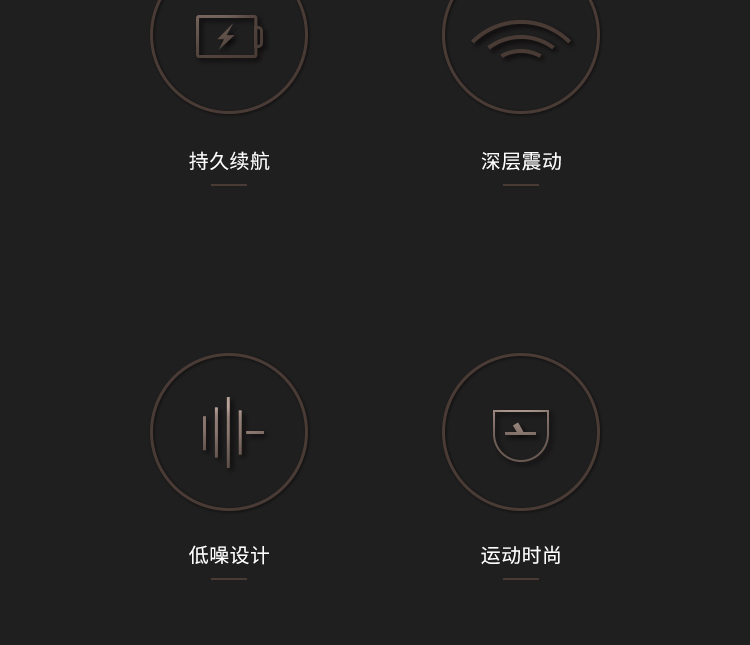 持久续航

深层震动

低噪设计

运动时尚