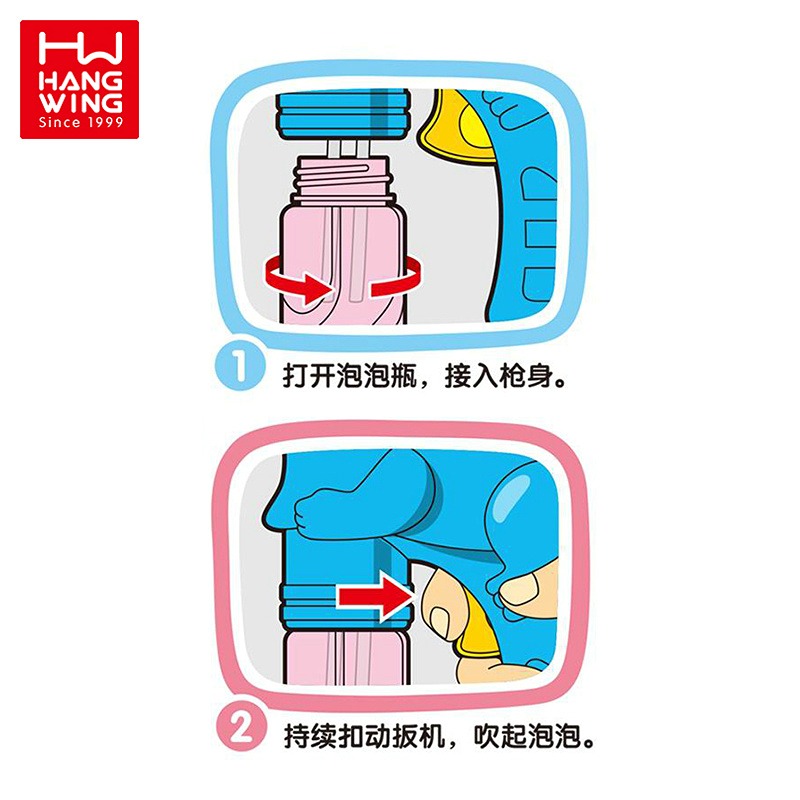 HW
HANG
WING
Since 1999

1 打开泡泡瓶，接入枪身。

2 持续扣动扳机，吹起泡泡。