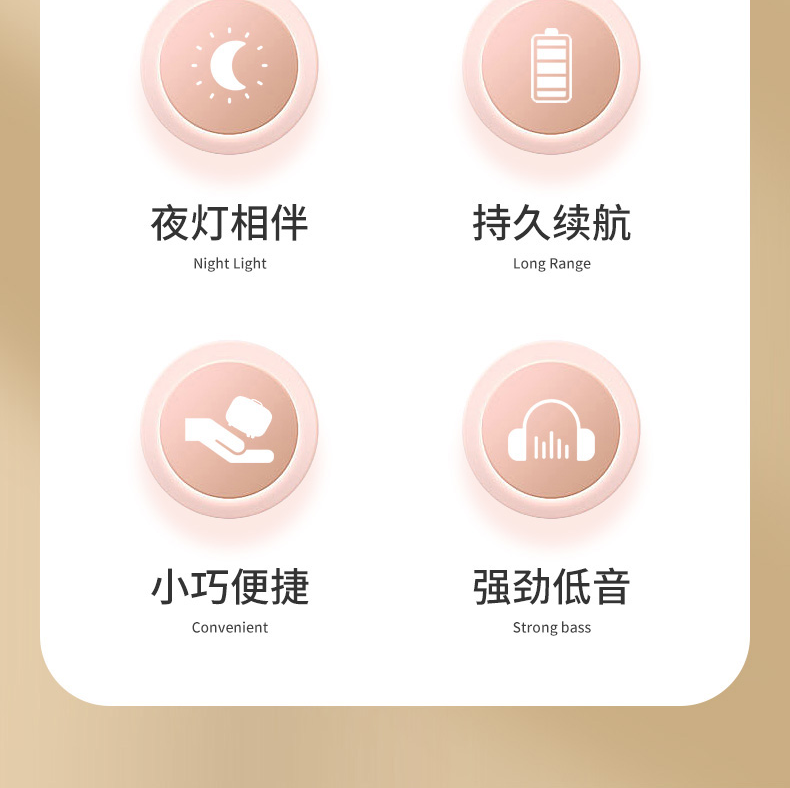 夜灯相伴
Night Light

持久续航
Long Range

小巧便捷
Convenient

强劲低音
Strong bass