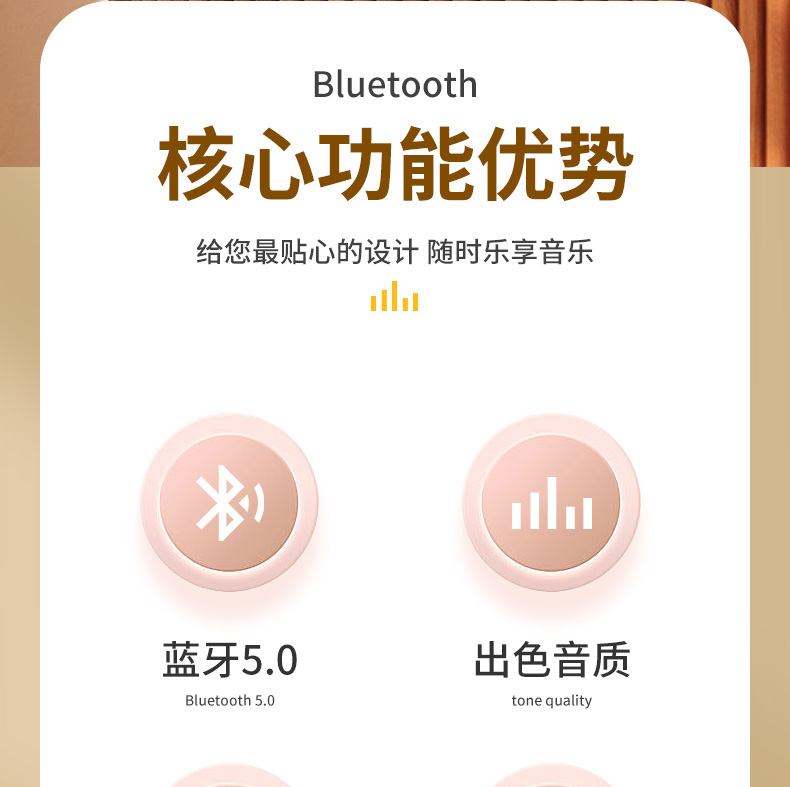 Bluetooth

核心功能优势

给您最贴心的设计 随时乐享音乐

蓝牙5.0

Bluetooth 5.0

出色音质

tone quality