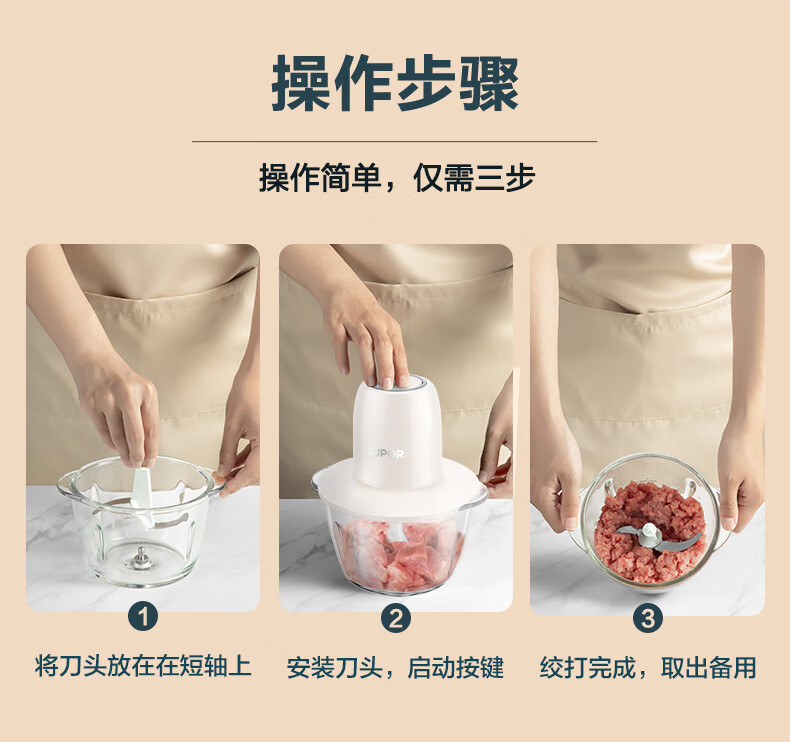 操作步骤

操作简单，仅需三步

SUPOR

1
将刀头放在在短轴上

2
安装刀头，启动按键

3
绞打完成，取出备用