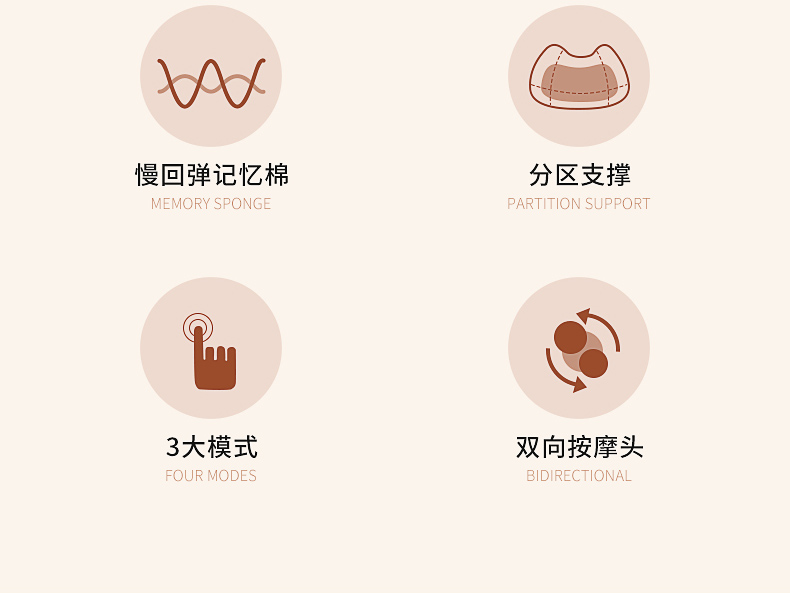 慢回弹记忆棉
MEMORY SPONGE

分区支撑
PARTITION SUPPORT

3大模式
FOUR MODES

双向按摩头
BIDIRECTIONAL