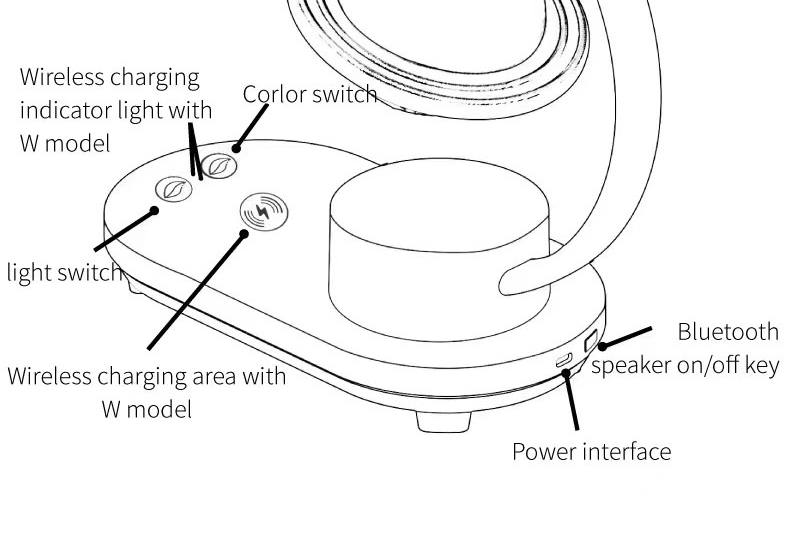 Wireless charging indicator light with W model

Corlor switch

light switch

Wireless charging area with W model

Bluetooth speaker on/off key

Power interface