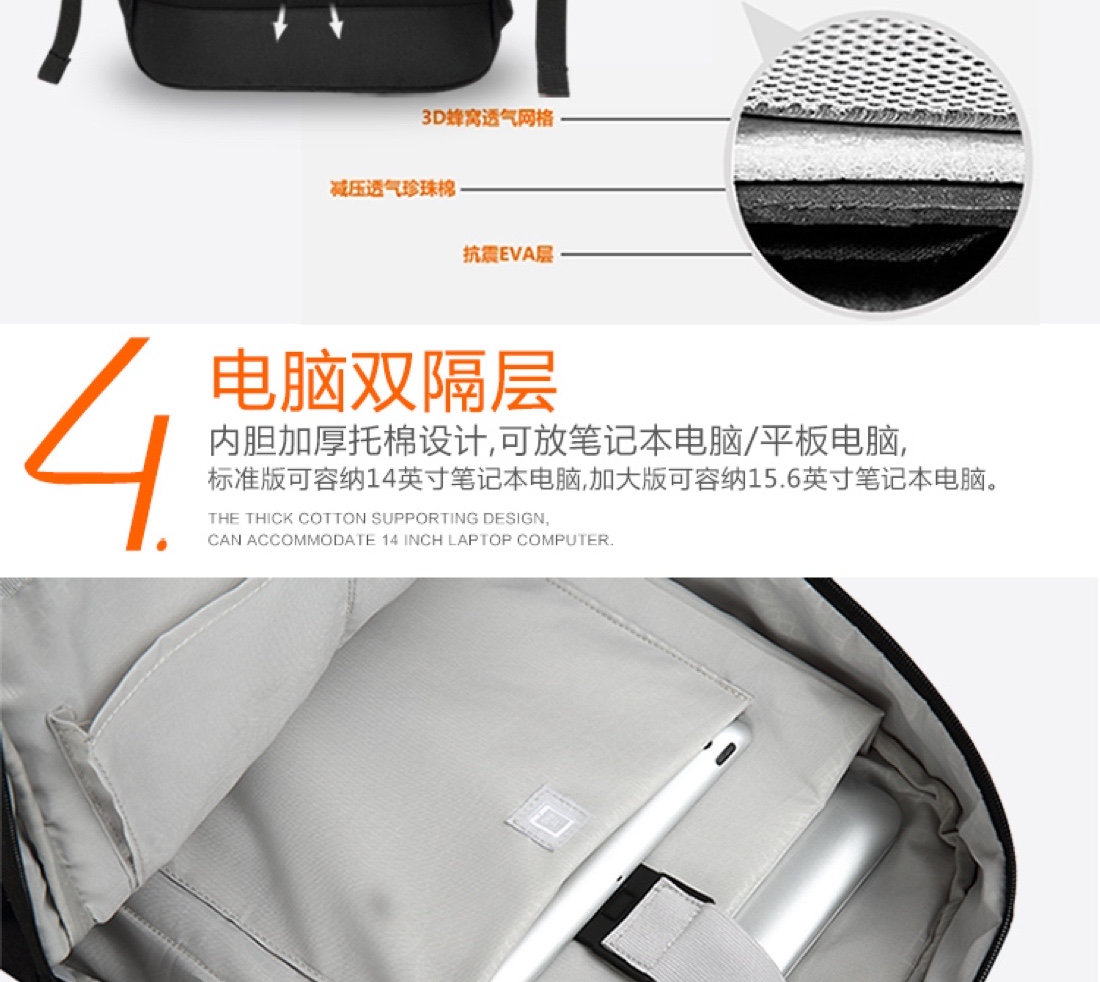 3D蜂窝透气网格

减压透气珍珠棉

抗震EVA层

4.

电脑双隔层

内胆加厚托棉设计,可放笔记本电脑/平板电脑,

标准版可容纳14英寸笔记本电脑,加大版可容纳15.6英寸笔记本电脑。

THE THICK COTTON SUPPORTING DESIGN,
CAN ACCOMMODATE 14 INCH LAPTOP COMPUTER.