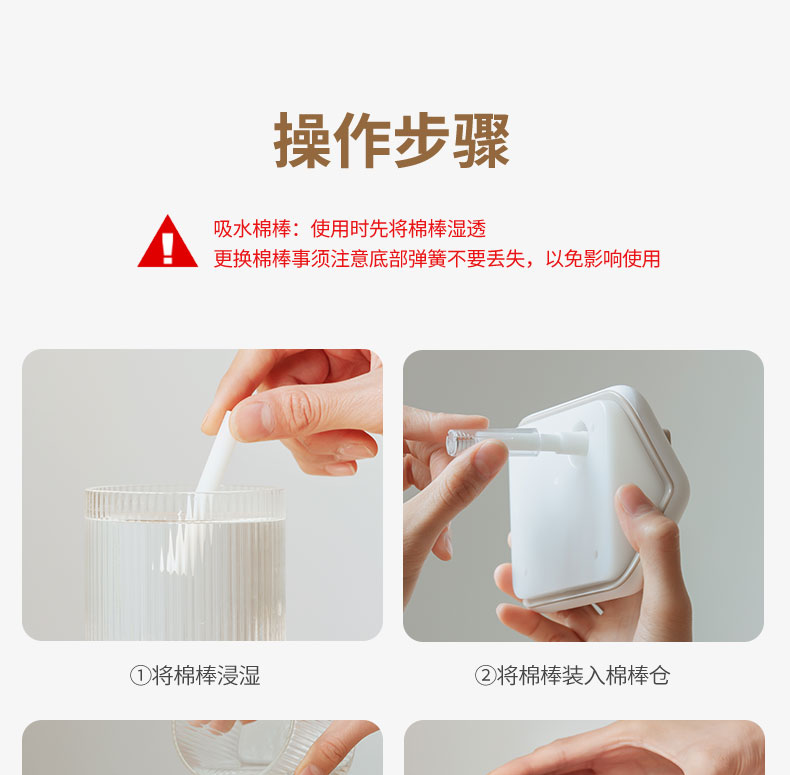 操作步骤

吸水棉棒：使用时先将棉棒湿透
更换棉棒事须注意底部弹簧不要丢失，以免影响使用

①将棉棒浸湿

②将棉棒装入棉棒仓