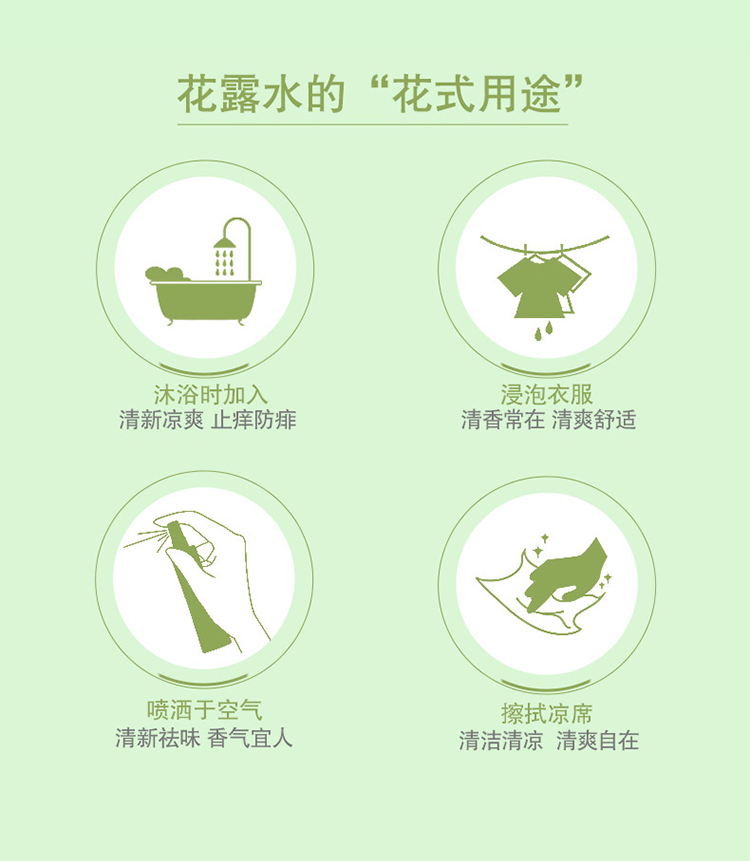 花露水的“花式用途”

沐浴时加入
清新凉爽 止痒防痱

浸泡衣服
清香常在 清爽舒适

喷洒于空气
清新祛味 香气宜人

擦拭凉席
清洁清凉 清爽自在