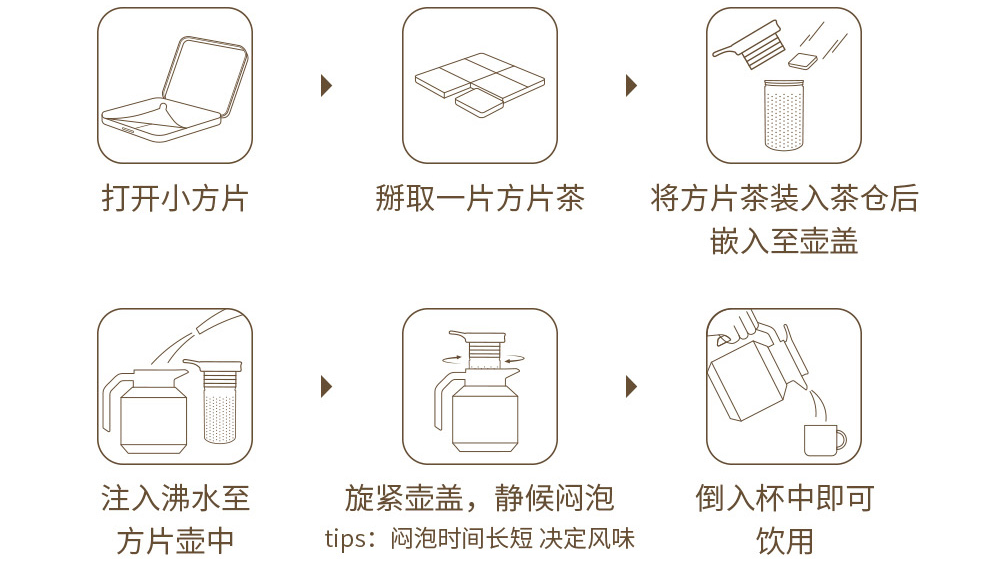 打开小方片

掰取一片方片茶

将方片茶装入茶仓后嵌入至壶盖

注入沸水至方片壶中

旋紧壶盖，静候闷泡
tips：闷泡时间长短 决定风味

倒入杯中即可饮用