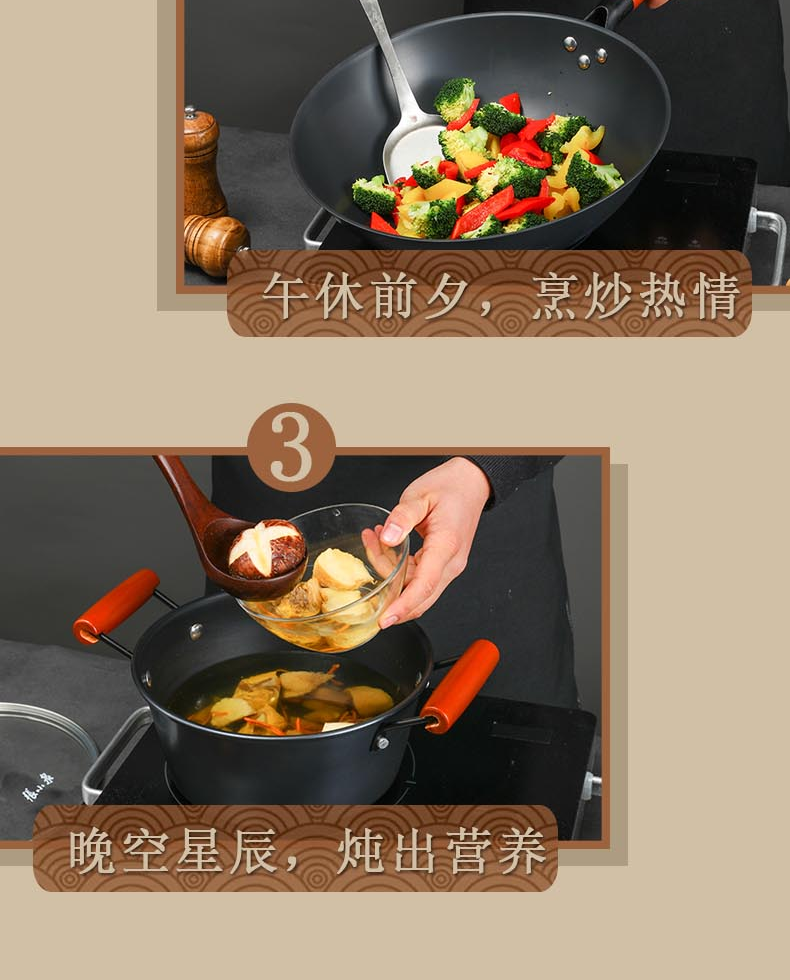 午休前夕，烹炒热情

3

张小泉

晚空星辰，炖出营养