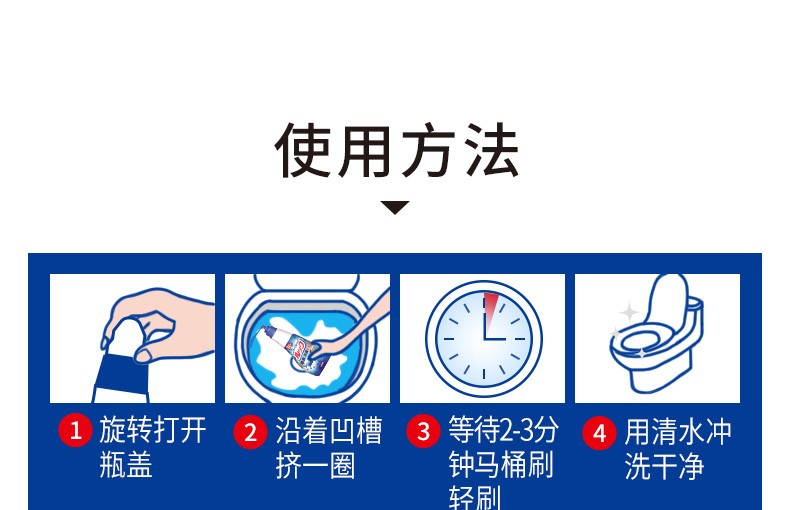 使用方法

1 旋转打开瓶盖

2 沿着凹槽挤一圈

3 等待2-3分钟马桶刷轻刷

4 用清水冲洗干净