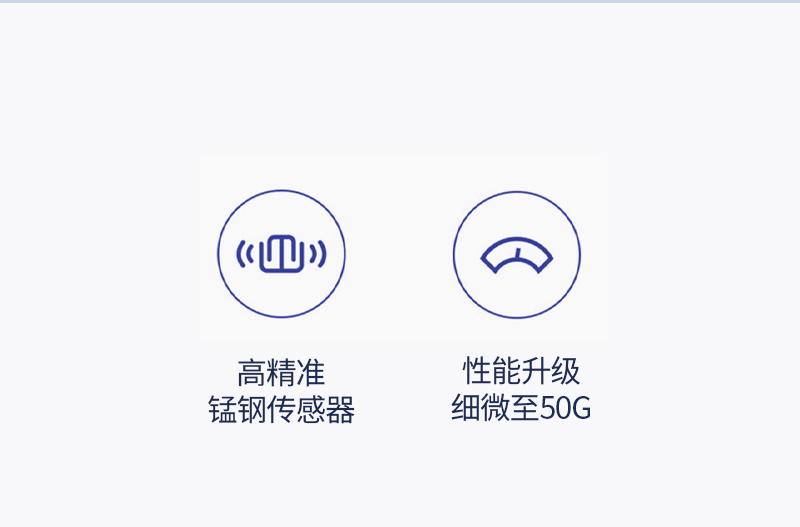 高精准
锰钢传感器

性能升级
细微至50G