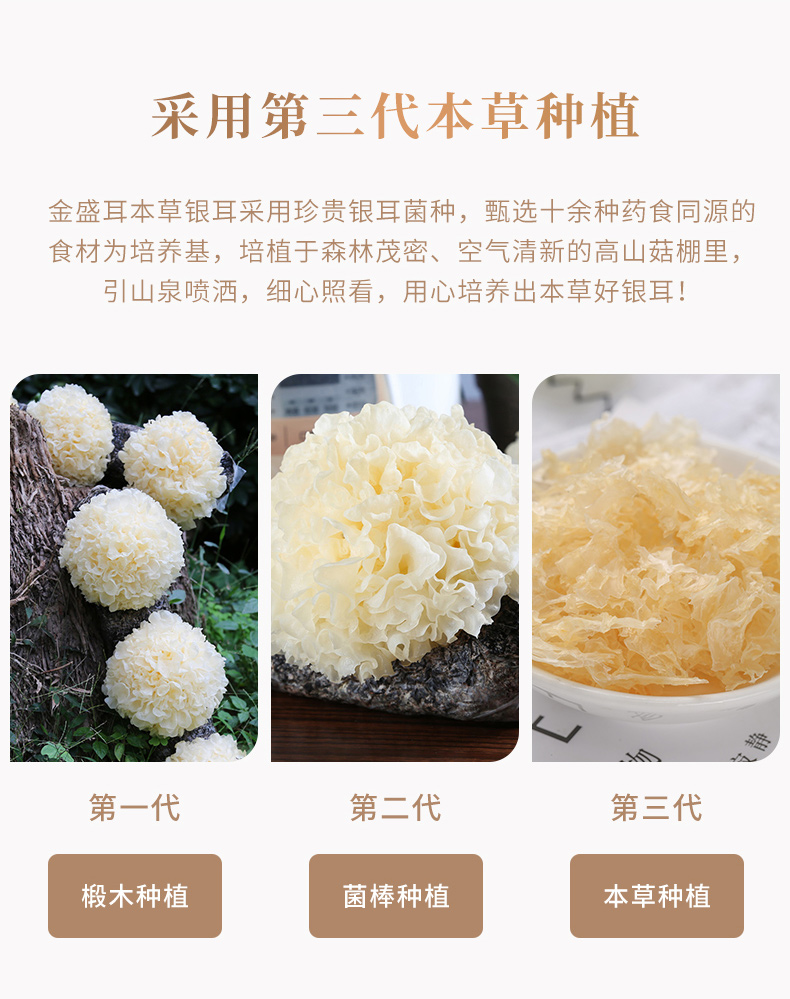 采用第三代本草种植

金盛耳本草银耳采用珍贵银耳菌种，甄选十余种药食同源的食材为培养基，培植于森林茂密、空气清新的高山菇棚里，引山泉喷洒，细心照看，用心培养出本草好银耳！

第一代

椴木种植

第二代

菌棒种植

第三代

本草种植