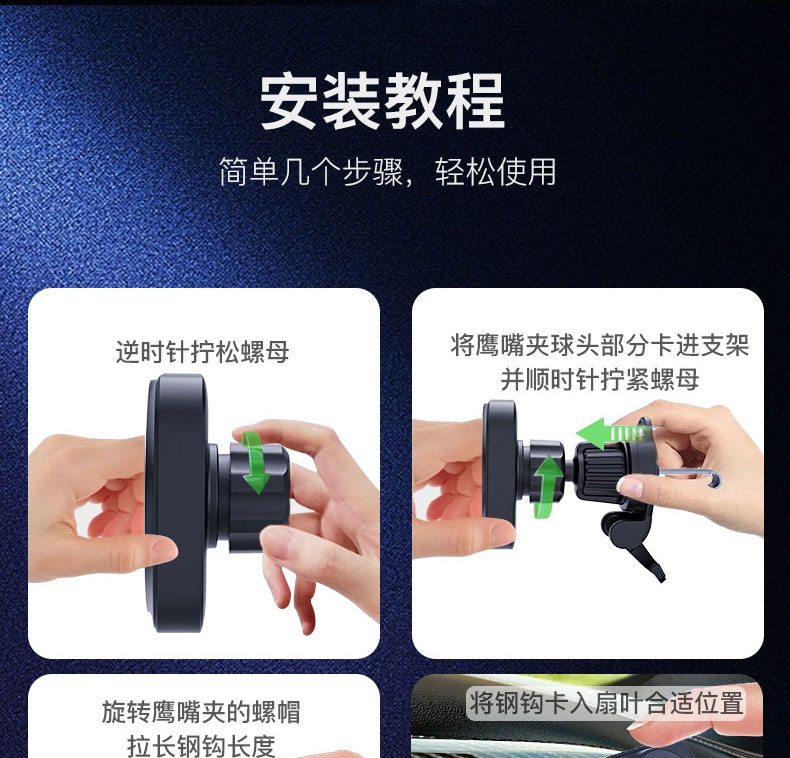 安装教程

简单几个步骤，轻松使用

逆时针拧松螺母

将鹰嘴夹球头部分卡进支架并顺时针拧紧螺母

旋转鹰嘴夹的螺帽拉长钢钩长度

将钢钩卡入扇叶合适位置