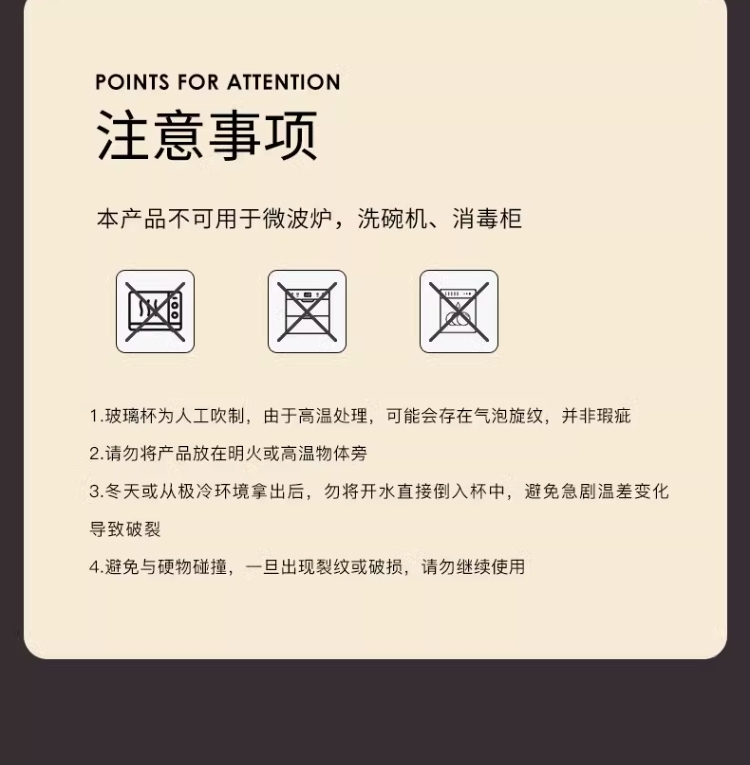 POINTS FOR ATTENTION
注意事项

本产品不可用于微波炉，洗碗机、消毒柜

1.玻璃杯为人工吹制，由于高温处理，可能会存在气泡旋纹，并非瑕疵

2.请勿将产品放在明火或高温物体旁

3.冬天或从极冷环境拿出后，勿将开水直接倒入杯中，避免急剧温差变化导致破裂

4.避免与硬物碰撞，一旦出现裂纹或破损，请勿继续使用