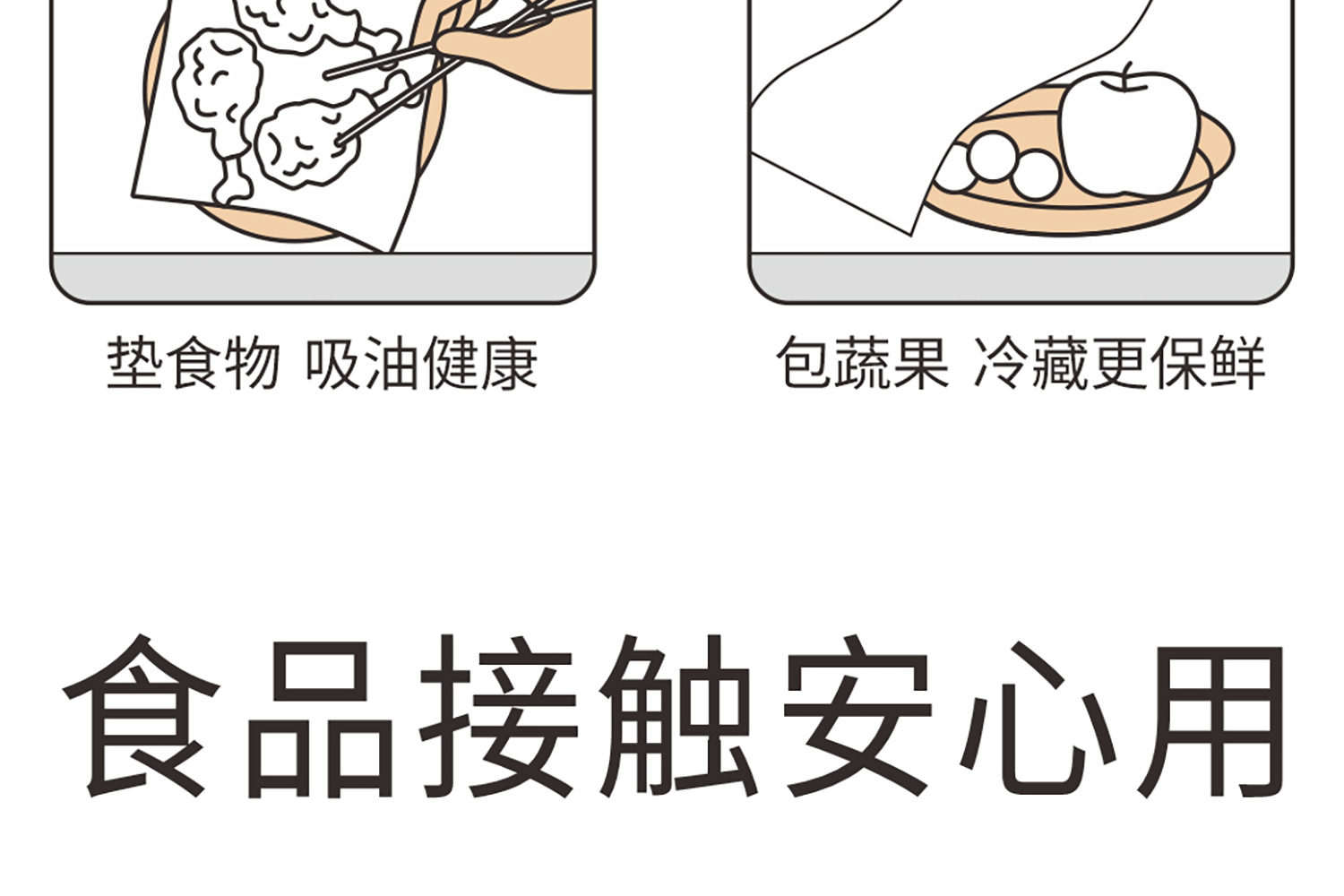 垫食物 吸油健康

包蔬果 冷藏更保鲜

食品接触安心用