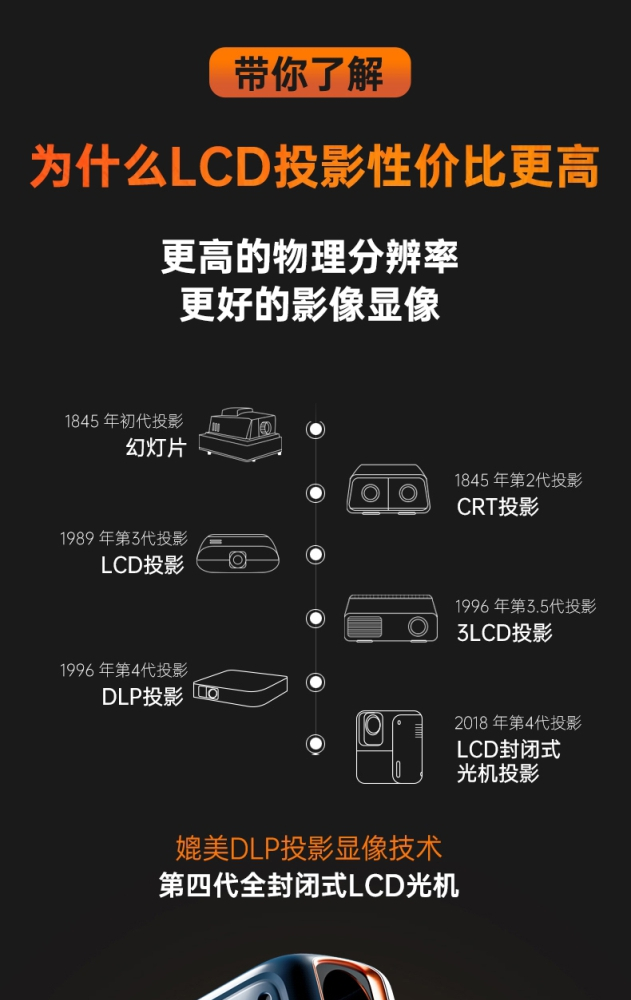 带你了解

为什么LCD投影性价比更高

更高的物理分辨率
更好的影像显像

1845 年初代投影
幻灯片

1845 年第2代投影
CRT投影

1989 年第3代投影
LCD投影

1996 年第3.5代投影
3LCD投影

1996 年第4代投影
DLP投影

2018 年第4代投影
LCD封闭式
光机投影

媲美DLP投影显像技术
第四代全封闭式LCD光机