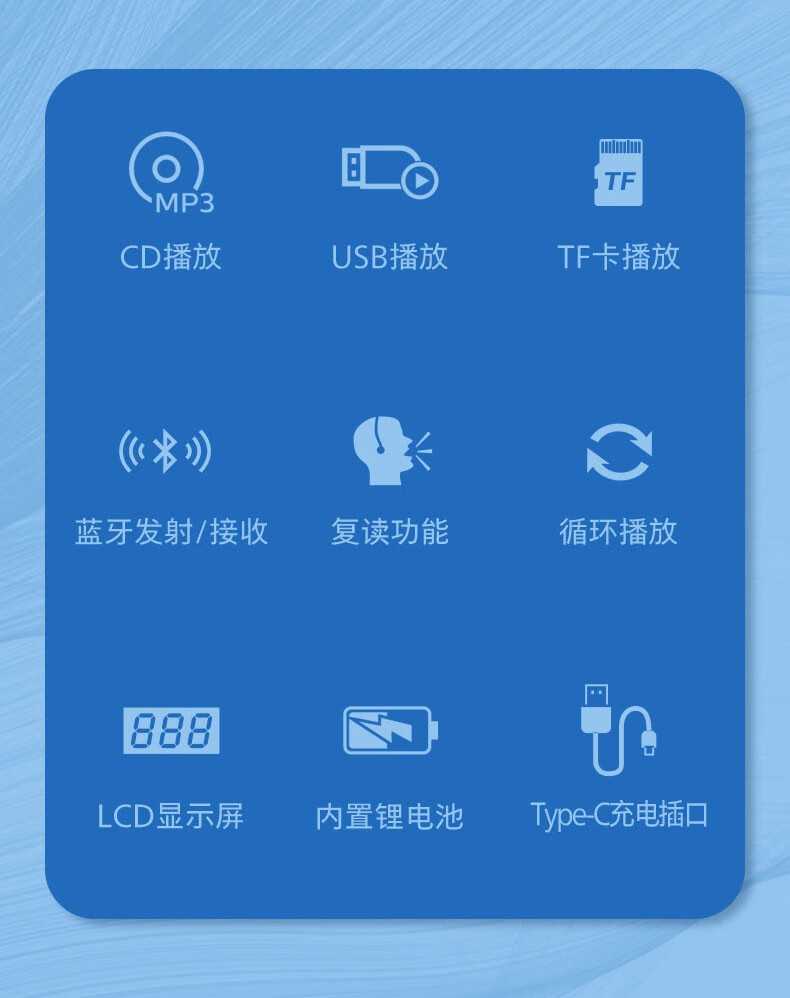 MP3

CD播放

USB播放

TF

TF卡播放

蓝牙发射/接收

复读功能

循环播放

888

LCD显示屏

内置锂电池

Type-C充电插口