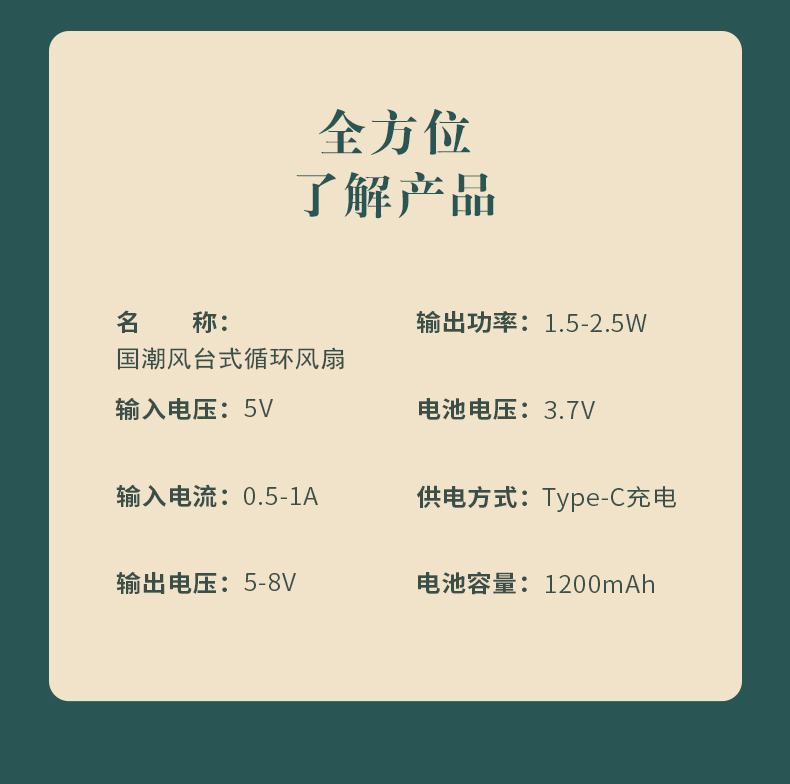 全方位
了解产品

名　称：
国潮风台式循环风扇

输入电压：5V

输入电流：0.5-1A

输出电压：5-8V

输出功率：1.5-2.5W

电池电压：3.7V

供电方式：Type-C充电

电池容量：1200mAh