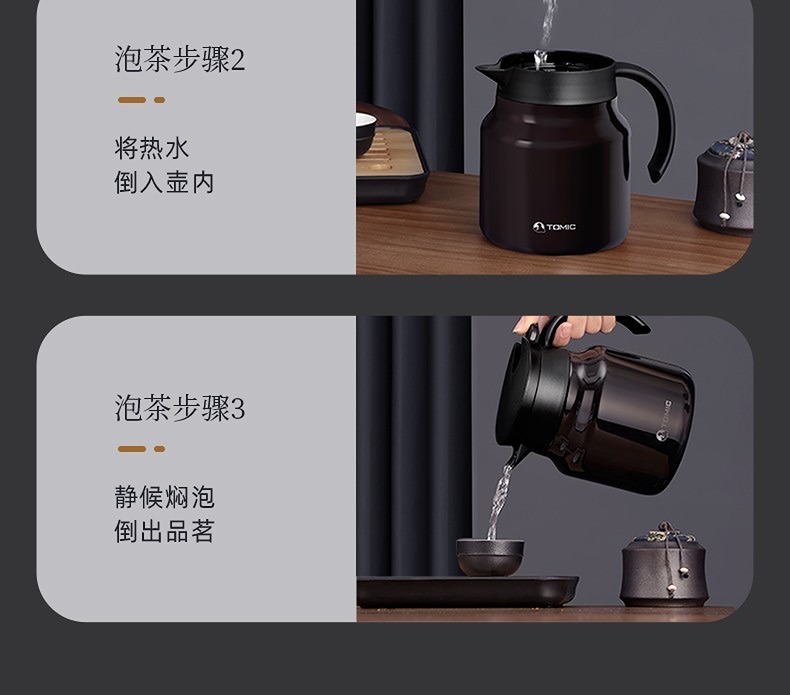 泡茶步骤2

将热水
倒入壶内

TOMIC

泡茶步骤3

静候焖泡
倒出品茗

TOMIC