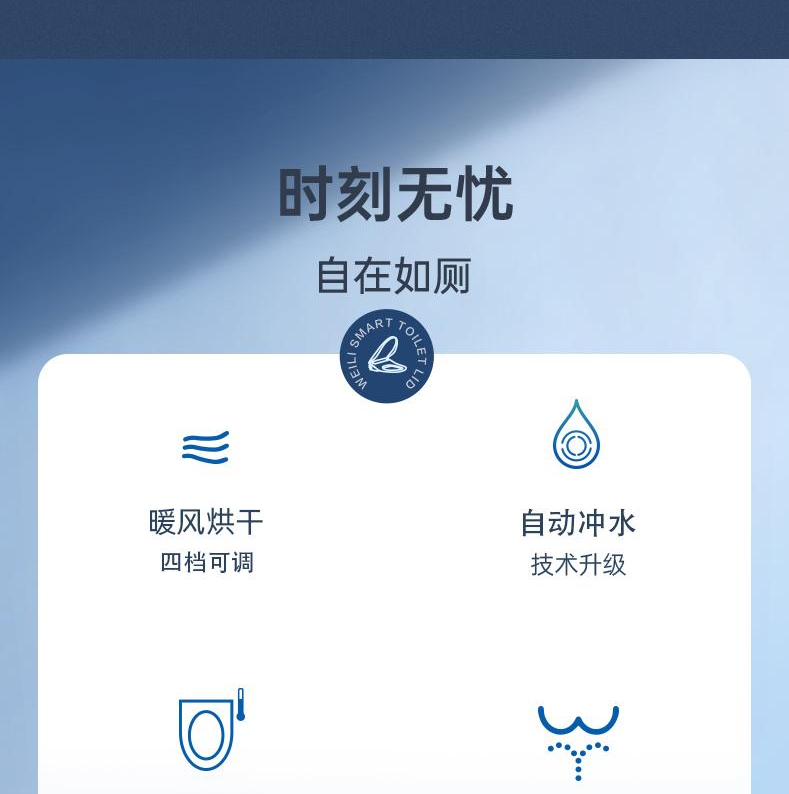 时刻无忧

自在如厕

WEILI SMART TOILET LID

暖风烘干
四档可调

自动冲水
技术升级