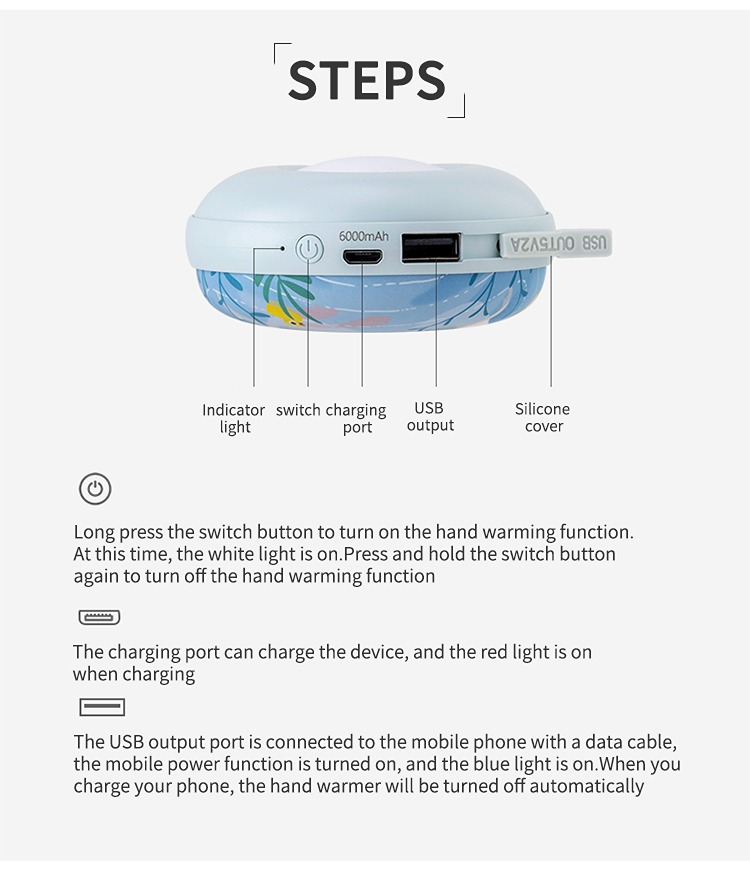 STEPS

6000mAh

USB OUT5V2A

Indicator light

switch

charging port

USB output

Silicone cover

Long press the switch button to turn on the hand warming function. At this time, the white light is on.Press and hold the switch button again to turn off the hand warming function

The charging port can charge the device, and the red light is on when charging

The USB output port is connected to the mobile phone with a data cable, the mobile power function is turned on, and the blue light is on.When you charge your phone, the hand warmer will be turned off automatically