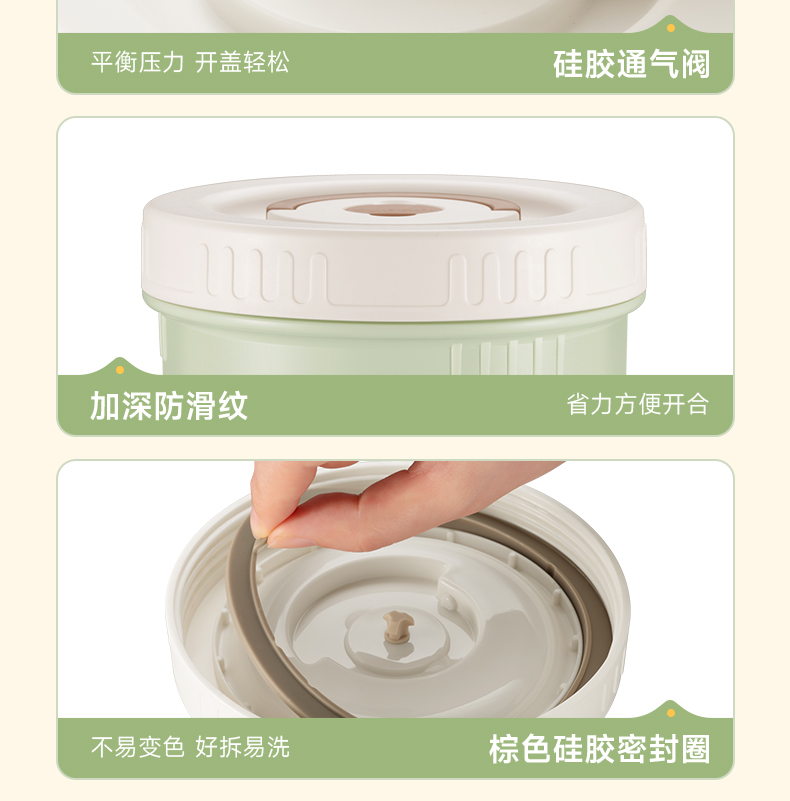 平衡压力 开盖轻松

硅胶通气阀

加深防滑纹

省力方便开合

不易变色 好拆易洗

棕色硅胶密封圈