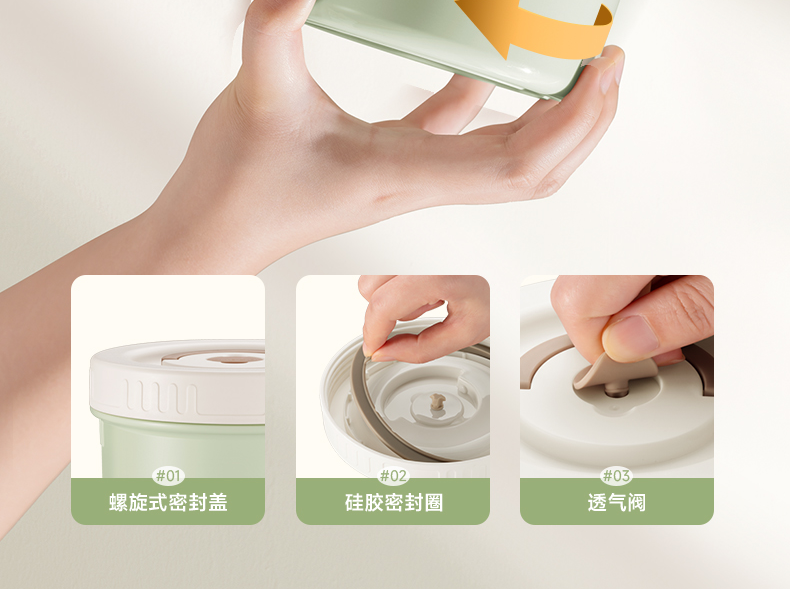 #01
螺旋式密封盖

#02
硅胶密封圈

#03
透气阀