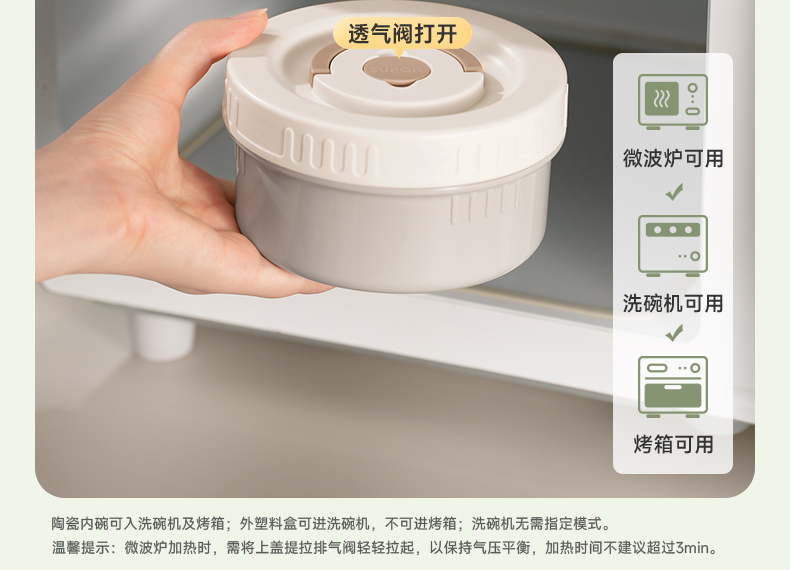 透气阀打开

SUPOR

微波炉可用

洗碗机可用

烤箱可用

陶瓷内碗可入洗碗机及烤箱；外塑料盒可进洗碗机，不可进烤箱；洗碗机无需指定模式。
温馨提示：微波炉加热时，需将上盖提拉排气阀轻轻拉起，以保持气压平衡，加热时间不建议超过3min。