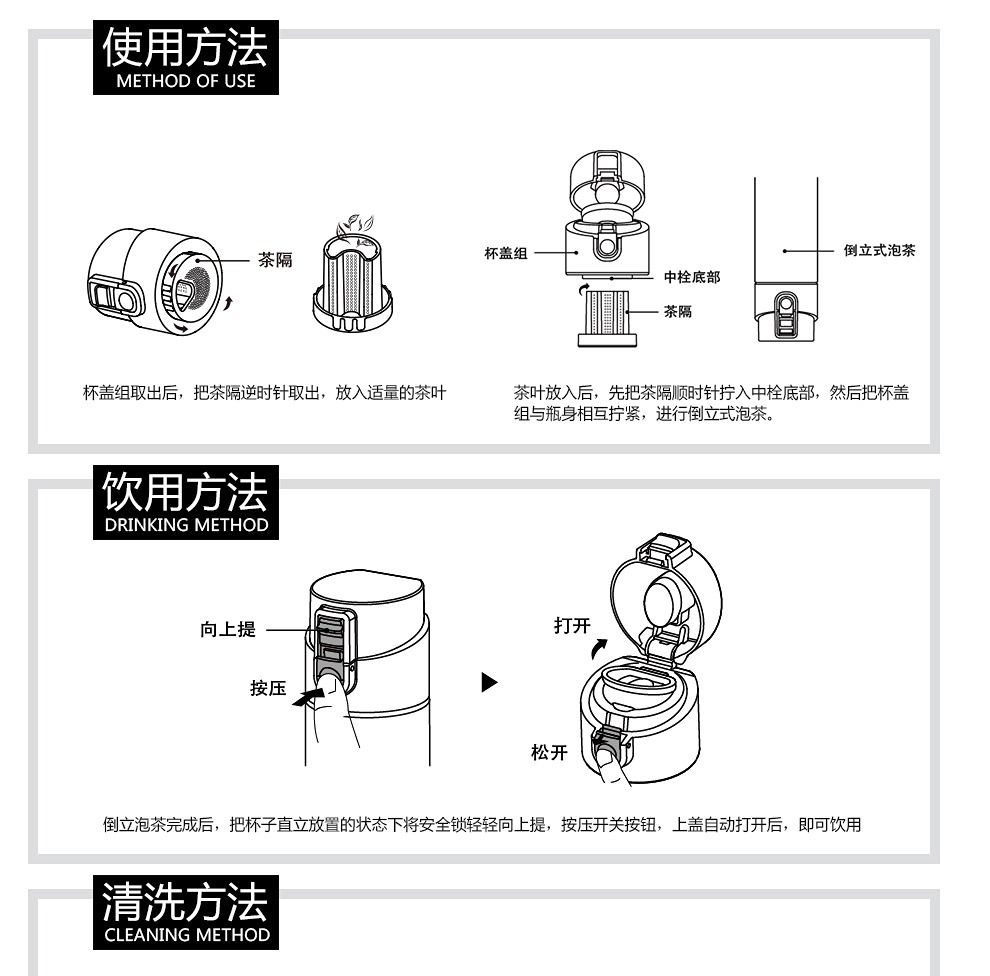 使用方法
METHOD OF USE

茶隔

杯盖组取出后，把茶隔逆时针取出，放入适量的茶叶

杯盖组
中栓底部
茶隔
倒立式泡茶

茶叶放入后，先把茶隔顺时针拧入中栓底部，然后把杯盖组与瓶身相互拧紧，进行倒立式泡茶。

饮用方法
DRINKING METHOD

向上提
按压
打开
松开

倒立泡茶完成后，把杯子直立放置的状态下将安全锁轻轻向上提，按压开关按钮，上盖自动打开后，即可饮用

清洗方法
CLEANING METHOD