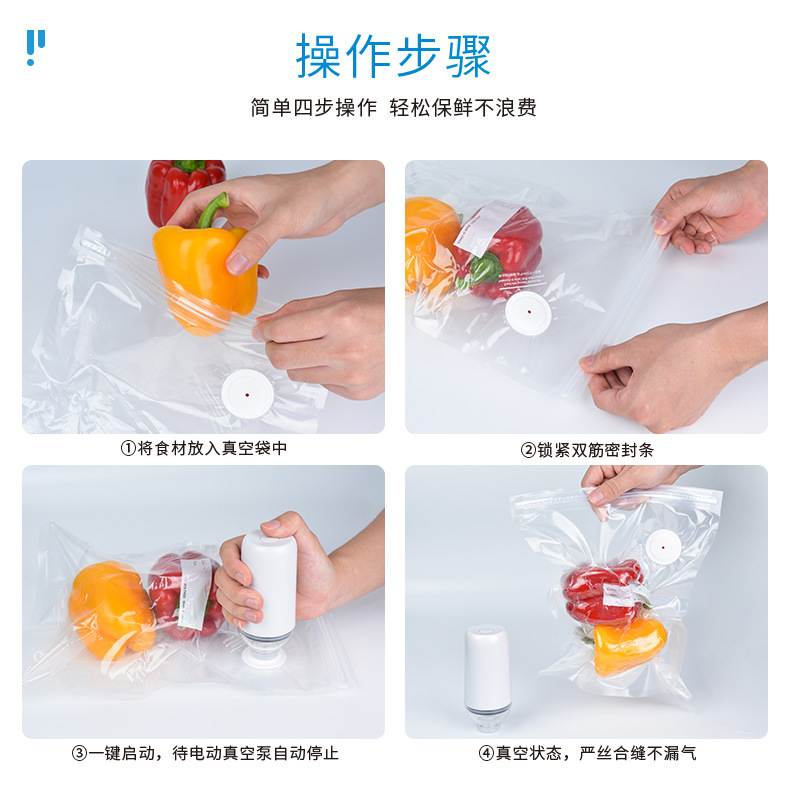 操作步骤

简单四步操作 轻松保鲜不浪费

①将食材放入真空袋中

②锁紧双筋密封条

③一键启动，待电动真空泵自动停止

④真空状态，严丝合缝不漏气