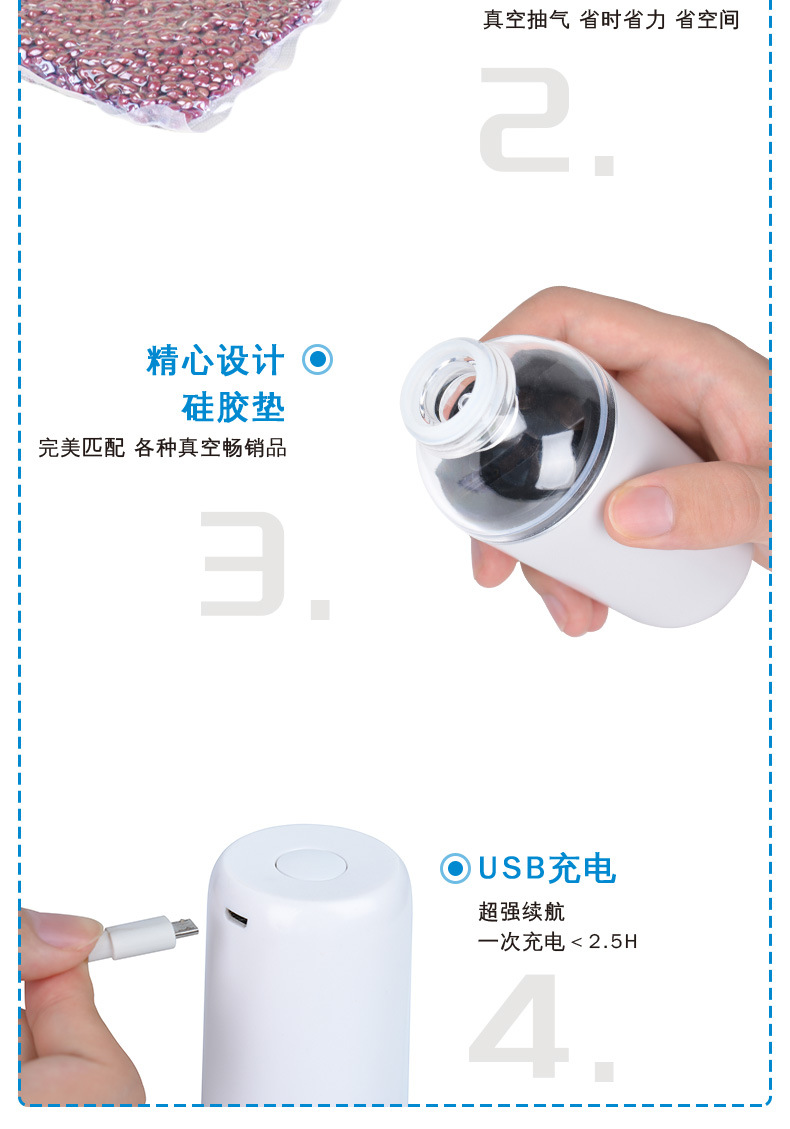 真空抽气 省时省力 省空间

2.

精心设计
硅胶垫

完美匹配 各种真空畅销品

3.

USB充电

超强续航
一次充电＜2.5H

4.