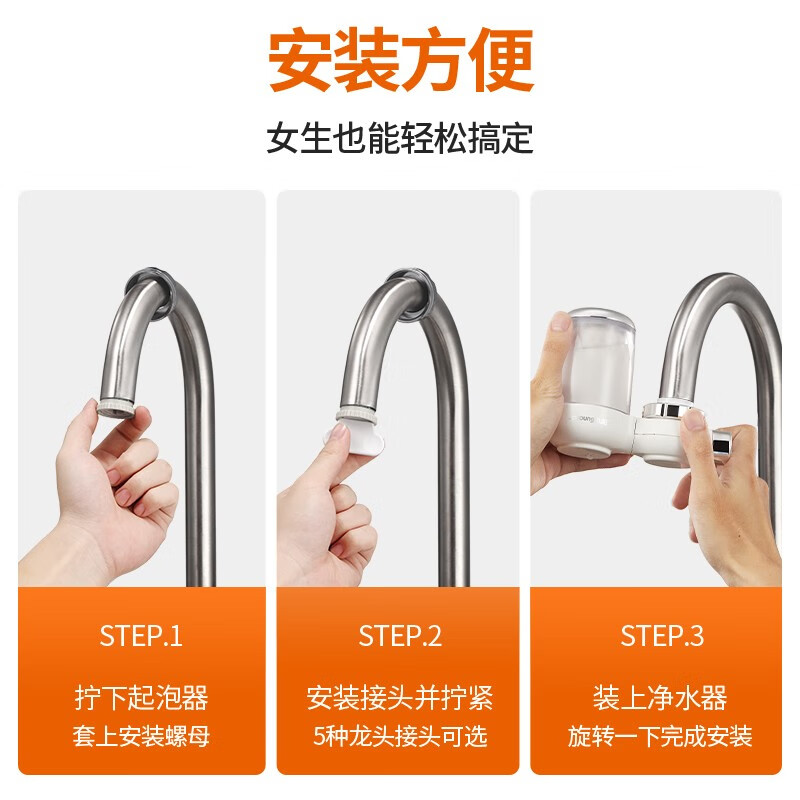 安装方便

女生也能轻松搞定

STEP.1

拧下起泡器
套上安装螺母

STEP.2

安装接头并拧紧
5种龙头接头可选

STEP.3

装上净水器
旋转一下完成安装