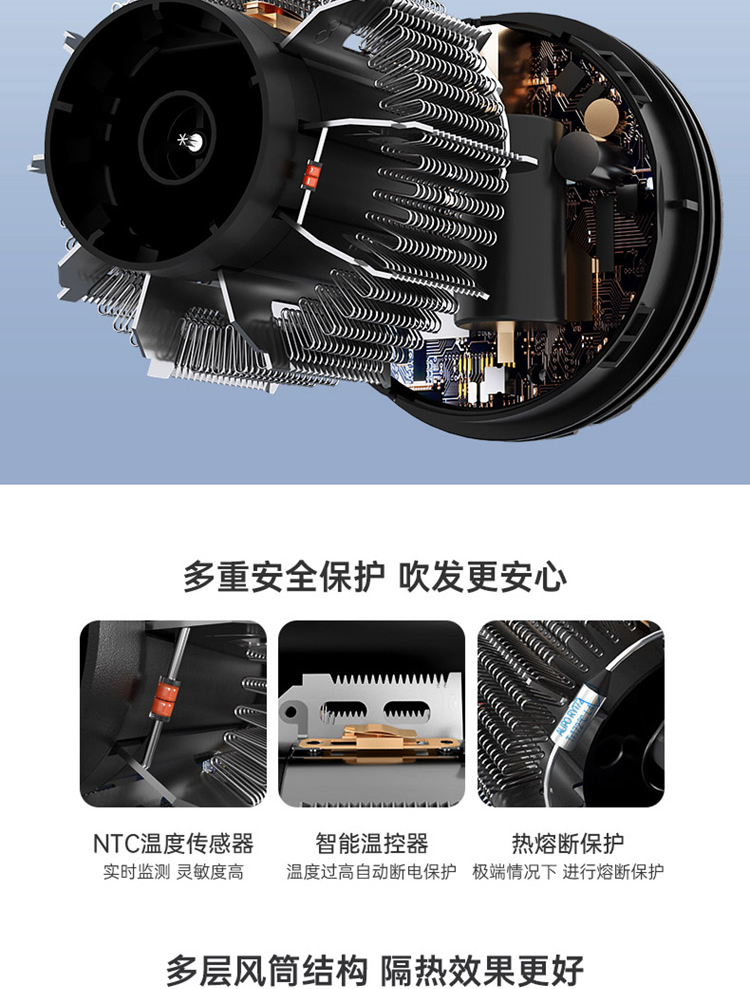 多重安全保护 吹发更安心

NTC温度传感器
实时监测 灵敏度高

智能温控器
温度过高自动断电保护

热熔断保护
极端情况下 进行熔断保护

多层风筒结构 隔热效果更好