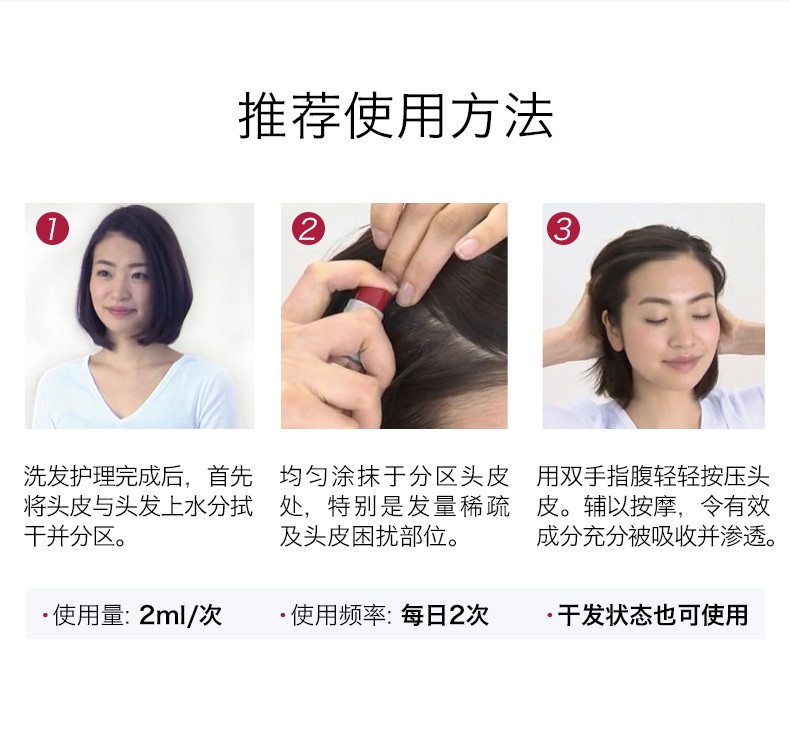 推荐使用方法

1

洗发护理完成后，首先将头皮与头发上水分拭干并分区。

2

均匀涂抹于分区头皮处，特别是发量稀疏及头皮困扰部位。

3

用双手指腹轻轻按压头皮。辅以按摩，令有效成分充分被吸收并渗透。

·使用量: 2ml/次

·使用频率: 每日2次

·干发状态也可使用