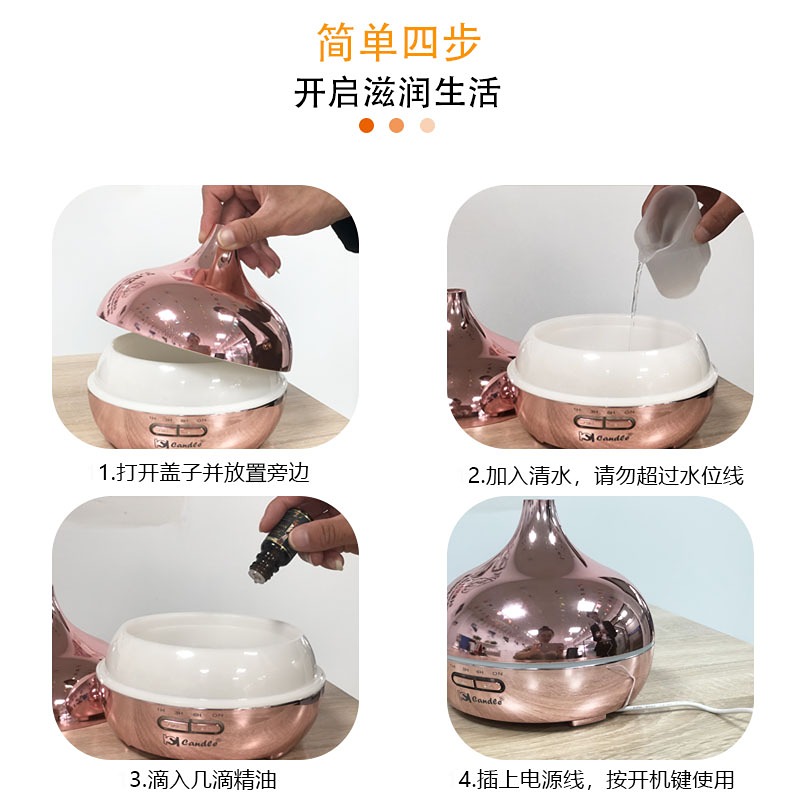 简单四步

开启滋润生活

1H 3H 6H ON

Candle

1.打开盖子并放置旁边

1H 3H 6H ON

Candle

2.加入清水，请勿超过水位线

1H 3H 6H ON

Candle

3.滴入几滴精油

1H 3H 6H ON

Candle

4.插上电源线，按开机键使用