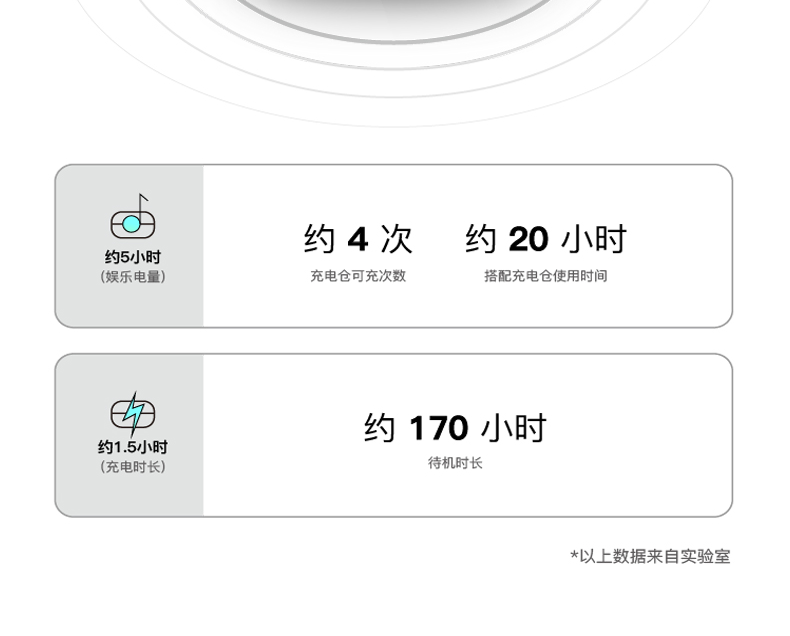 约5小时
(娱乐电量)

约4次
充电仓可充次数

约20小时
搭配充电仓使用时间

约1.5小时
(充电时长)

约170小时
待机时长

*以上数据来自实验室