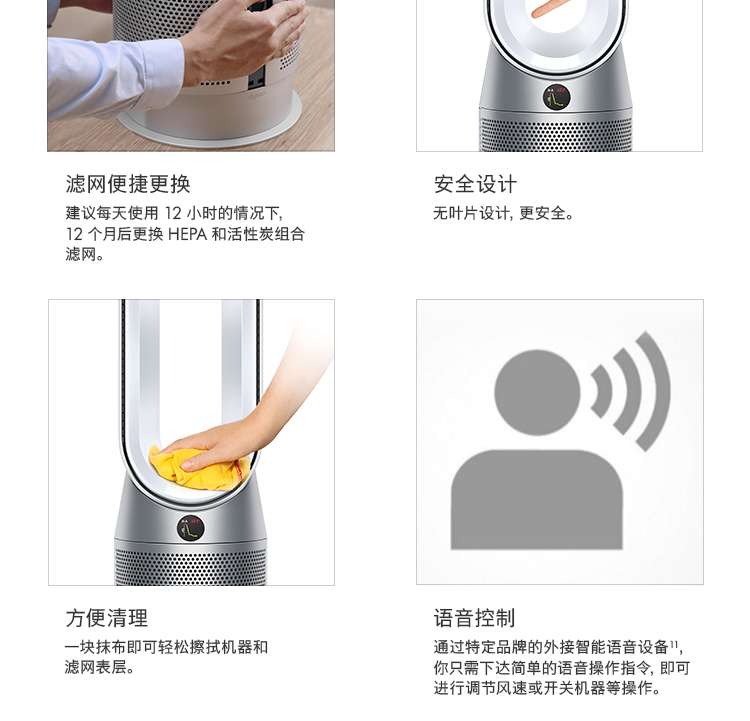 滤网便捷更换

建议每天使用 12 小时的情况下, 12 个月后更换 HEPA 和活性炭组合滤网。

安全设计

无叶片设计, 更安全。

方便清理

一块抹布即可轻松擦拭机器和滤网表层。

语音控制

通过特定品牌的外接智能语音设备$^{11}$, 你只需下达简单的语音操作指令, 即可进行调节风速或开关机器等操作。