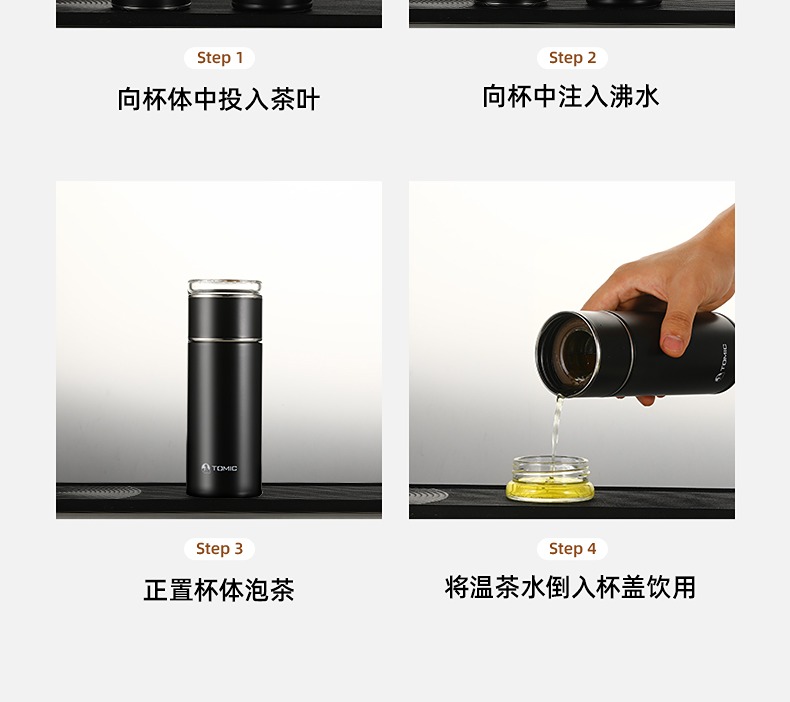 Step 1

向杯体中投入茶叶

Step 2

向杯中注入沸水

TOMIC

TOMIC

Step 3

正置杯体泡茶

Step 4

将温茶水倒入杯盖饮用