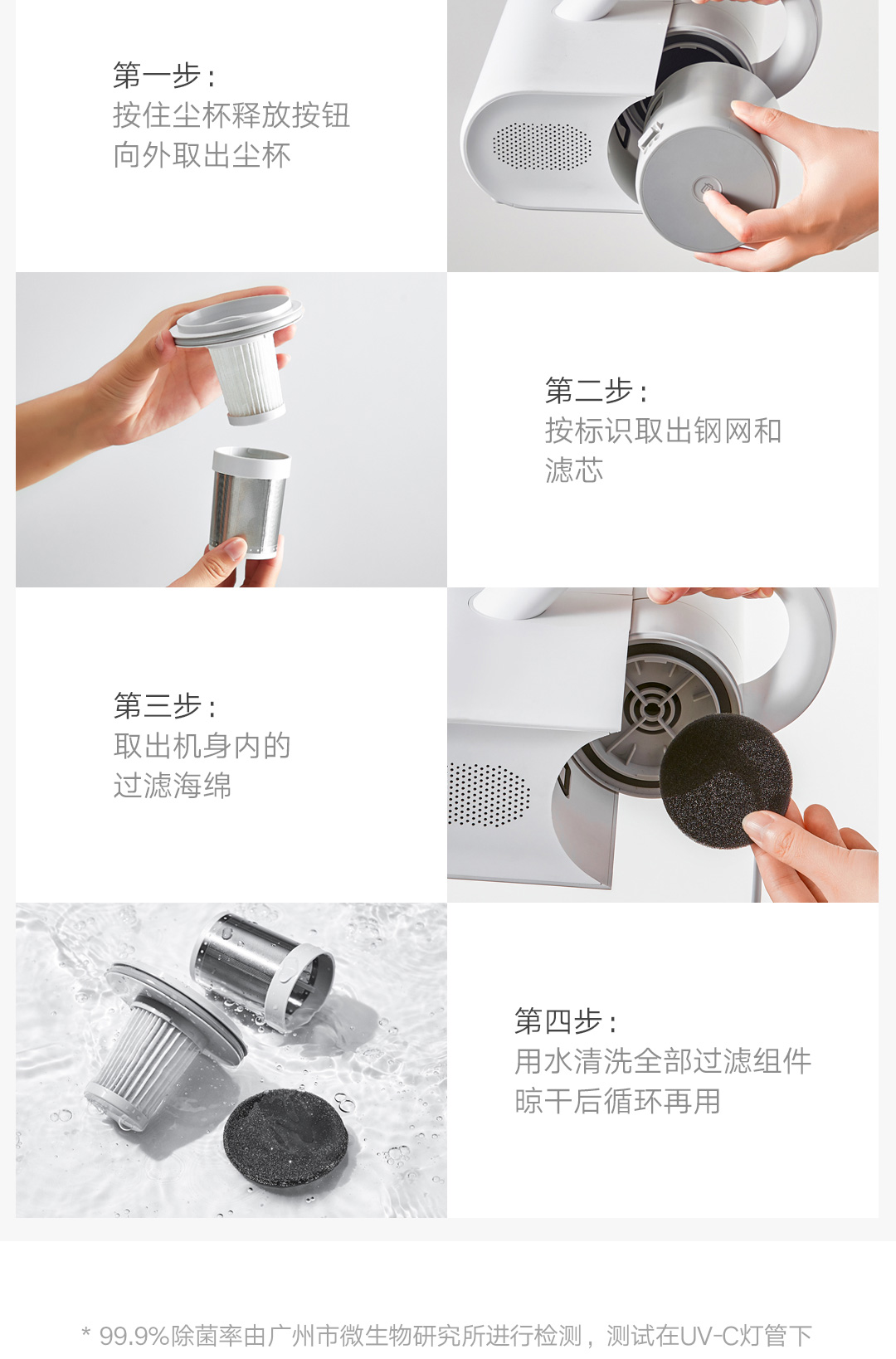 第一步：
按住尘杯释放按钮
向外取出尘杯

第二步：
按标识取出钢网和
滤芯

第三步：
取出机身内的
过滤海绵

第四步：
用水清洗全部过滤组件
晾干后循环再用

* 99.9%除菌率由广州市微生物研究所进行检测，测试在UV-C灯管下