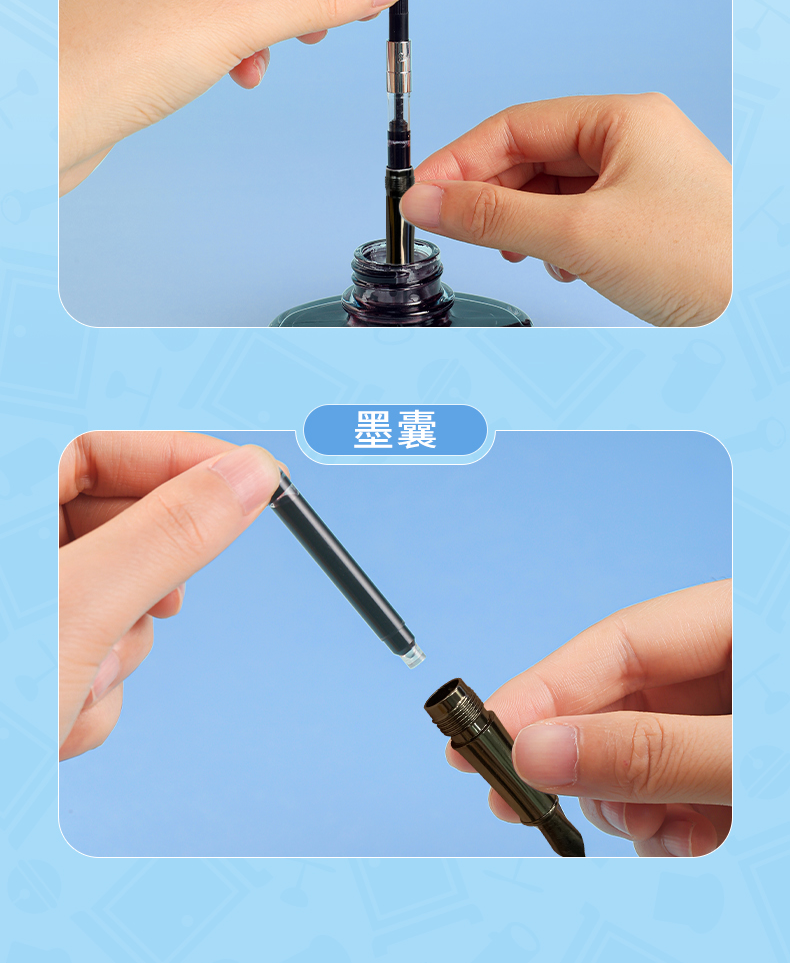 墨囊