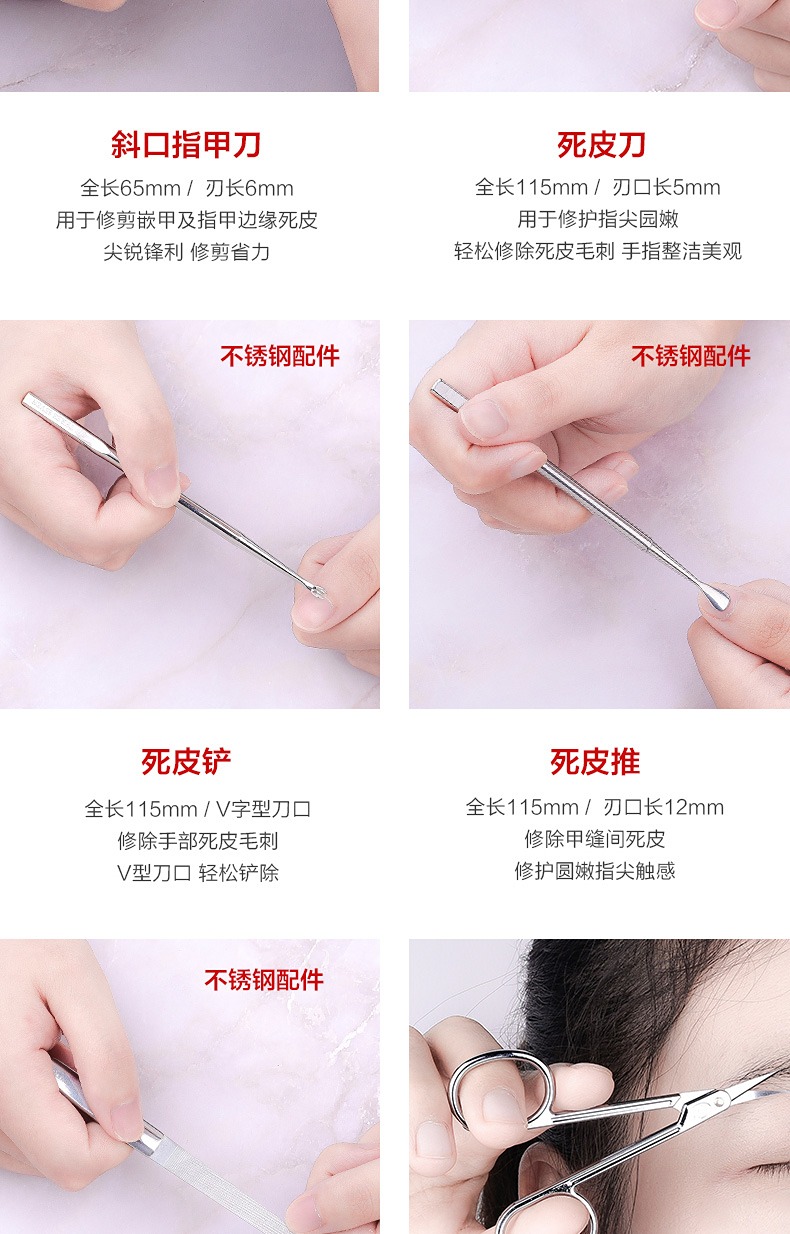 斜口指甲刀
全长65mm / 刃长6mm
用于修剪嵌甲及指甲边缘死皮
尖锐锋利 修剪省力

死皮刀
全长115mm / 刃口长5mm
用于修护指尖园嫩
轻松修除死皮毛刺 手指整洁美观

不锈钢配件

不锈钢配件

死皮铲
全长115mm / V字型刀口
修除手部死皮毛刺
V型刀口 轻松铲除

死皮推
全长115mm / 刃口长12mm
修除甲缝间死皮
修护圆嫩指尖触感

不锈钢配件