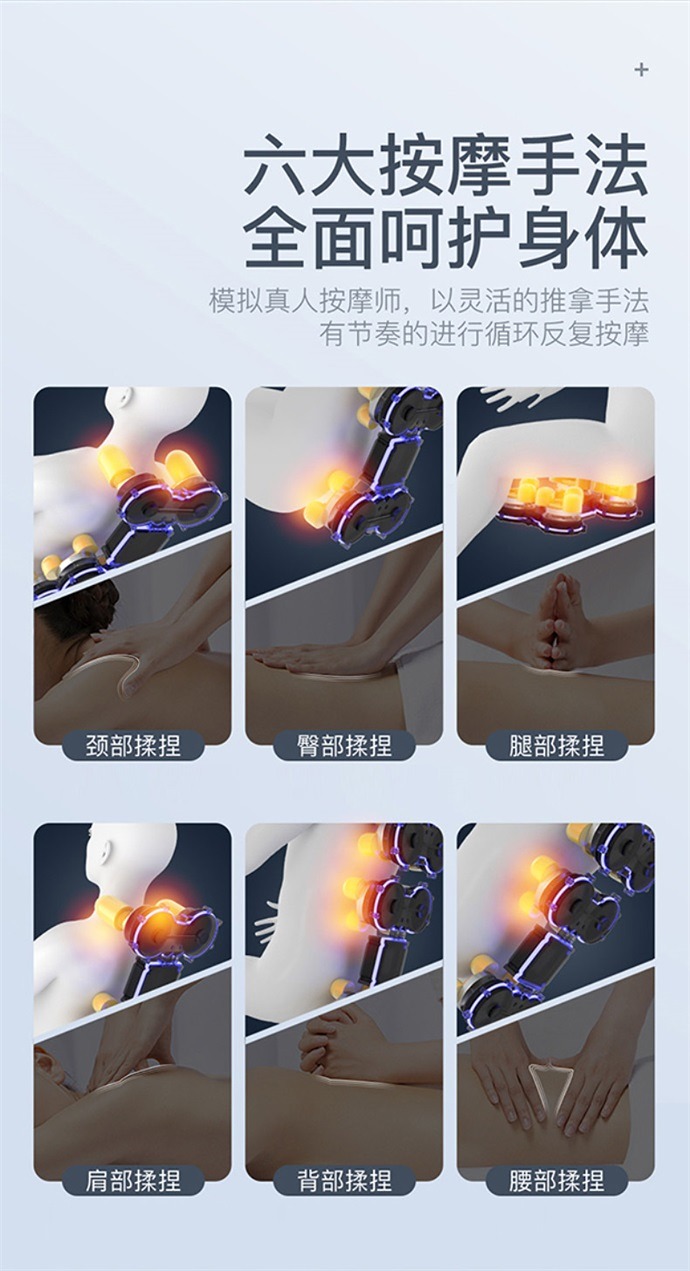 +

六大按摩手法
全面呵护身体

模拟真人按摩师，以灵活的推拿手法
有节奏的进行循环反复按摩

颈部揉捏

臀部揉捏

腿部揉捏

肩部揉捏

背部揉捏

腰部揉捏