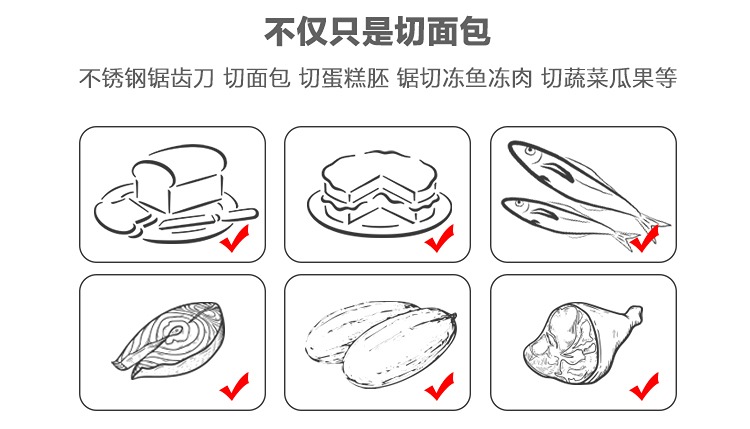 不仅只是切面包

不锈钢锯齿刀 切面包 切蛋糕胚 锯切冻鱼冻肉 切蔬菜瓜果等