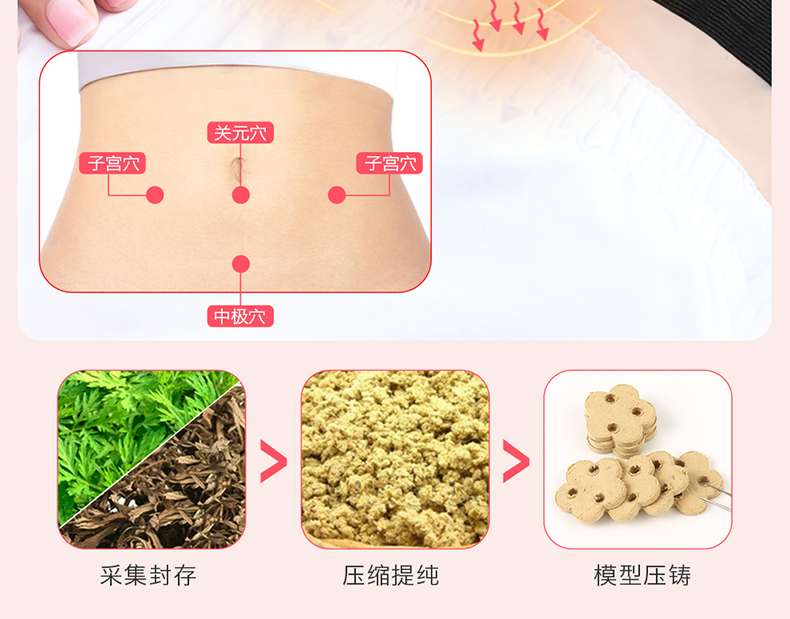 关元穴

子宫穴

子宫穴

中极穴

采集封存

压缩提纯

模型压铸