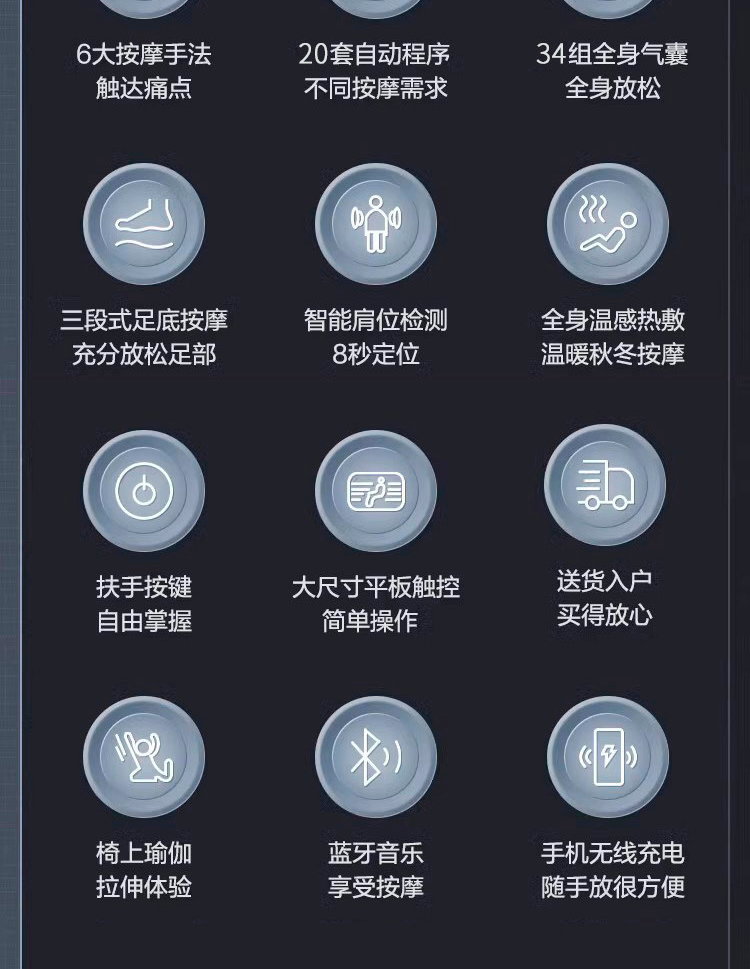 6大按摩手法
触达痛点

20套自动程序
不同按摩需求

34组全身气囊
全身放松

三段式足底按摩
充分放松足部

智能肩位检测
8秒定位

全身温感热敷
温暖秋冬按摩

扶手按键
自由掌握

大尺寸平板触控
简单操作

送货入户
买得放心

椅上瑜伽
拉伸体验

蓝牙音乐
享受按摩

手机无线充电
随手放很方便