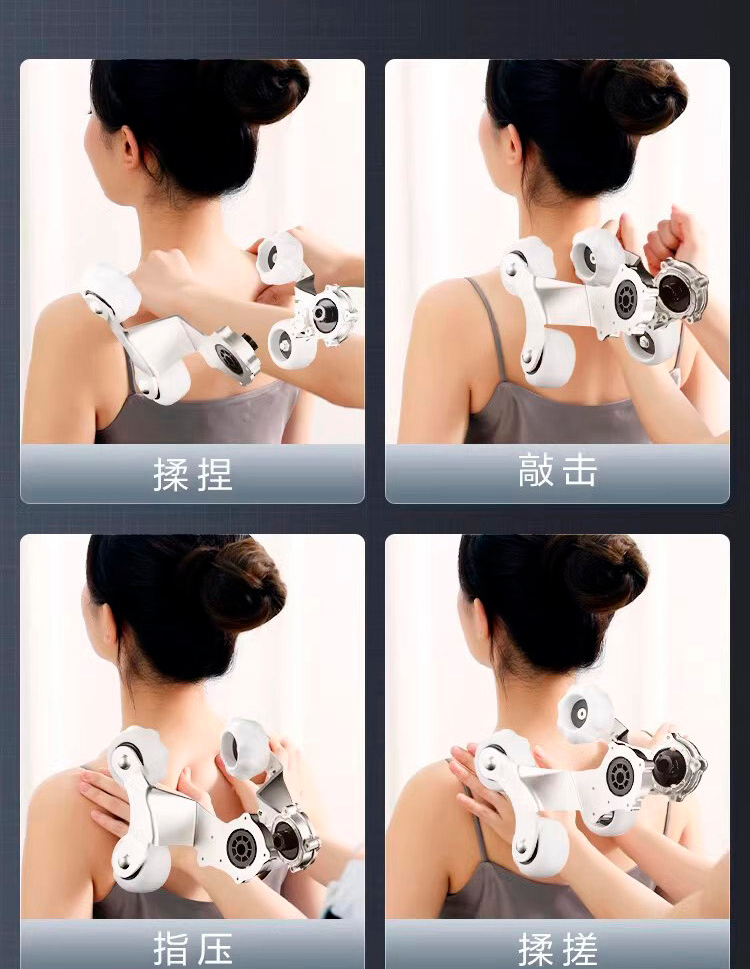 揉捏

敲击

指压

揉搓